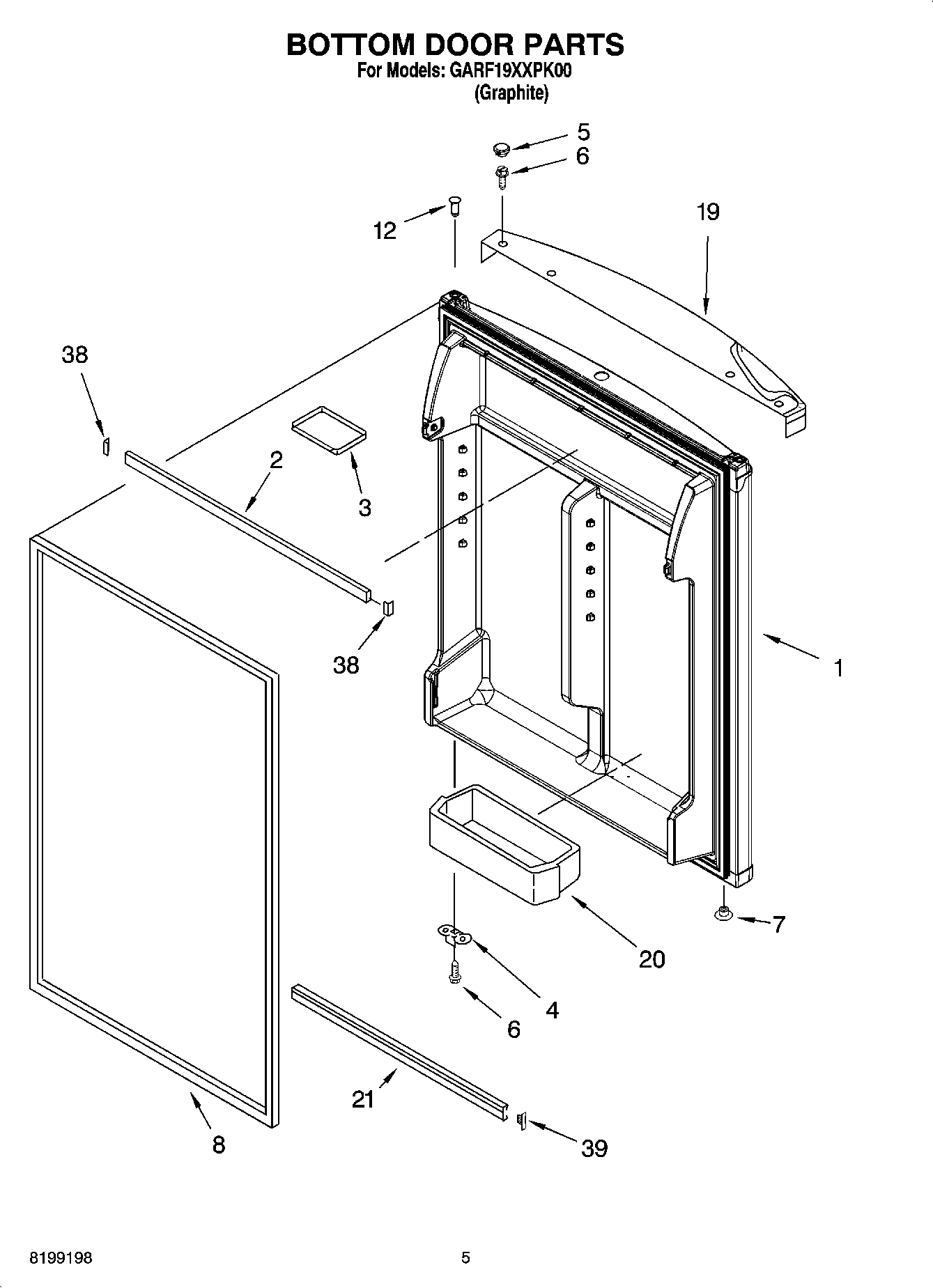 BOTTOM DOOR PARTS
For Models: GARF19XXPK00
(Graphite)

5
6
12
19
38
2
3
38
1
7
20
4
6
21
8
39

8199198
5