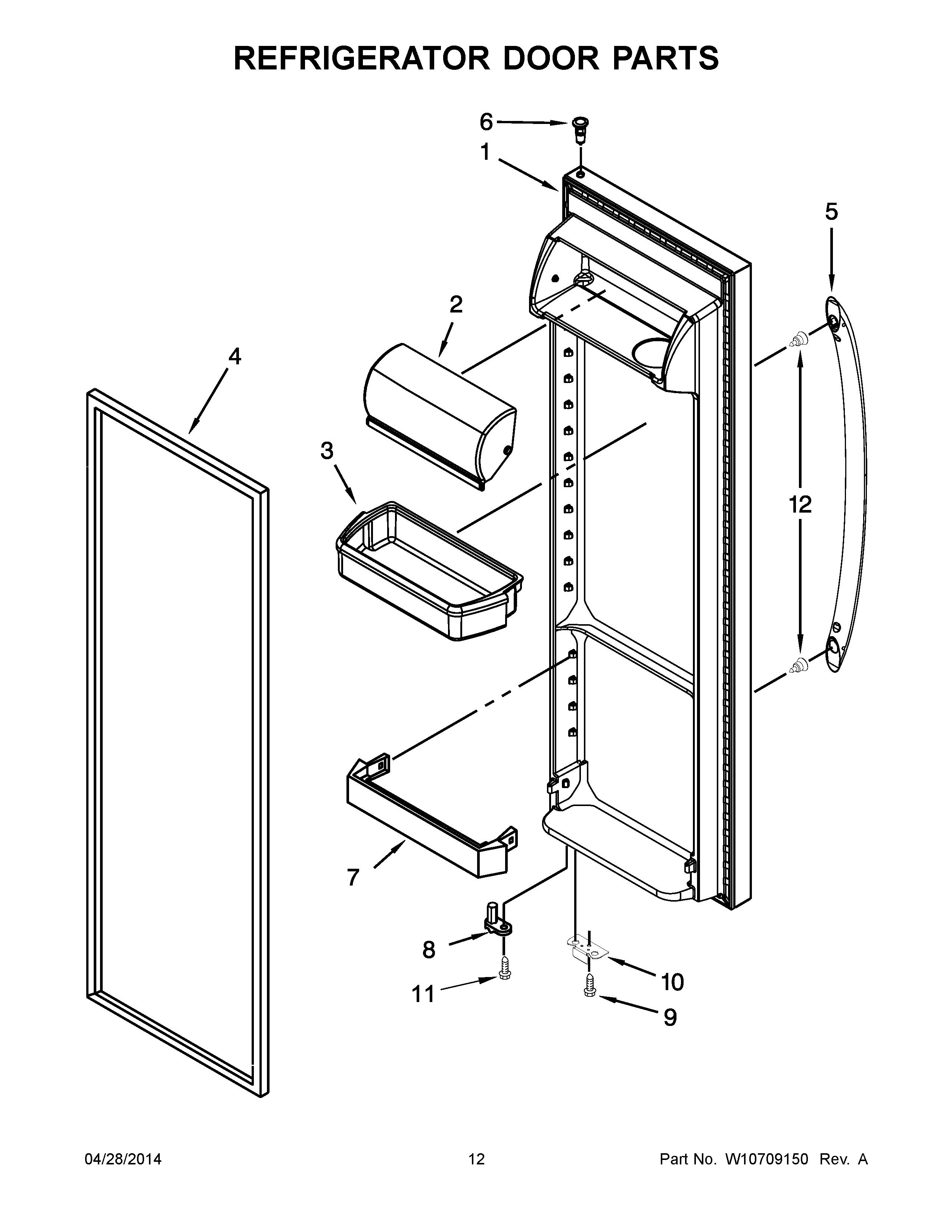 REFRIGERATOR DOOR PARTS

6
1
5
2
4
3
12
7
8
10
11
9

04/28/2014
12
Part No. W10709150 Rev. A