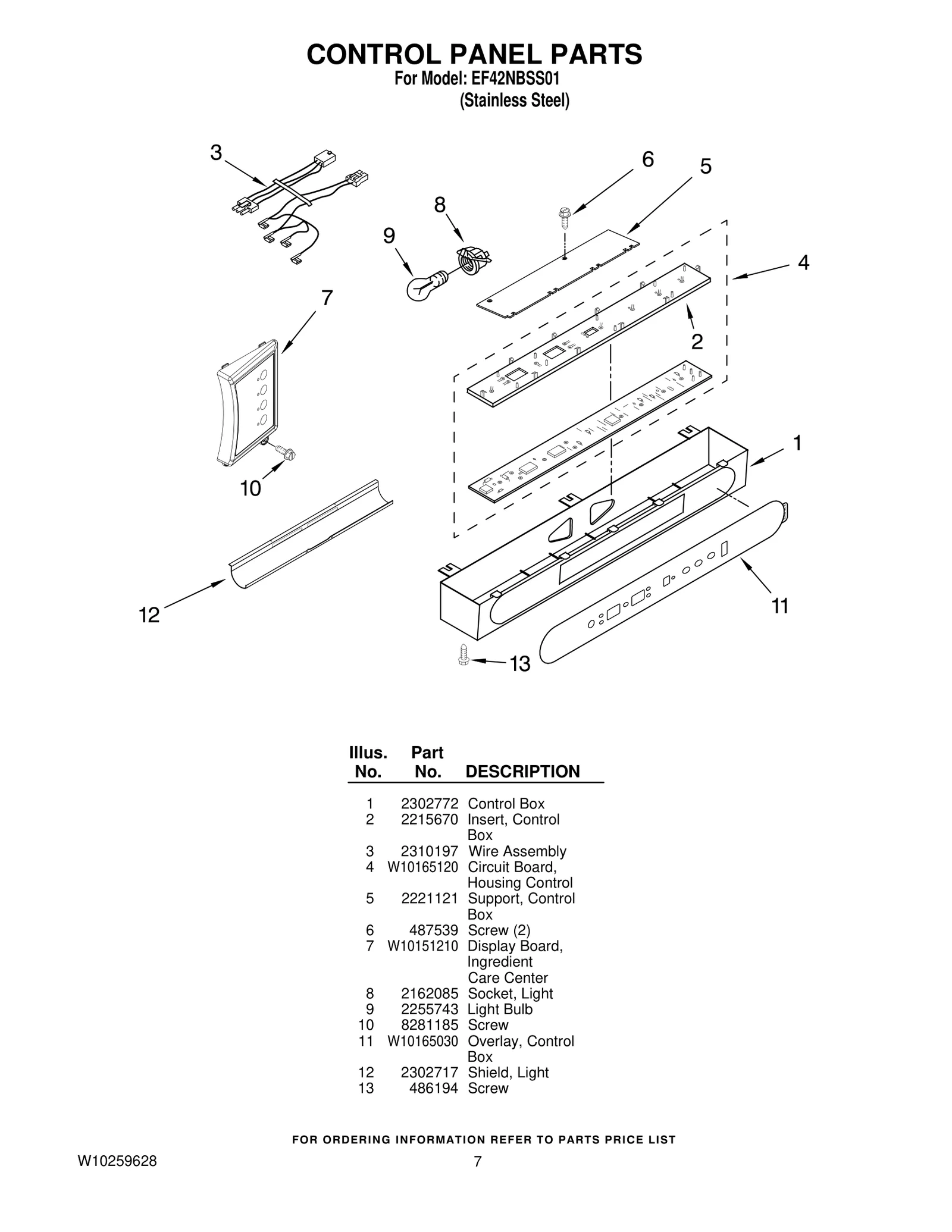 CONTROL PANEL PARTS
For Model: EF42NBSS01
(Stainless Steel)

3
6
5
8
9
4
7
2
1
10
12
11
13

| Illus. No. | Part No. | DESCRIPTION |
|---|---|---|
| 1 | 2302772 | Control Box |
| 2 | 2215670 | Insert, Control Box |
| 3 | 2310197 | Wire Assembly |
| 4 | W10165120 | Circuit Board, Housing Control |
| 5 | 2221121 | Support, Control Box |
| 6 | 487539 | Screw (2) |
| 7 | W10151210 | Display Board, Ingredient Care Center |
| 8 | 2162085 | Socket, Light |
| 9 | 2255743 | Light Bulb |
| 10 | 8281185 | Screw |
| 11 | W10165030 | Overlay, Control Box |
| 12 | 2302717 | Shield, Light |
| 13 | 486194 | Screw |

FOR ORDERING INFORMATION REFER TO PARTS PRICE LIST

W10259628
7