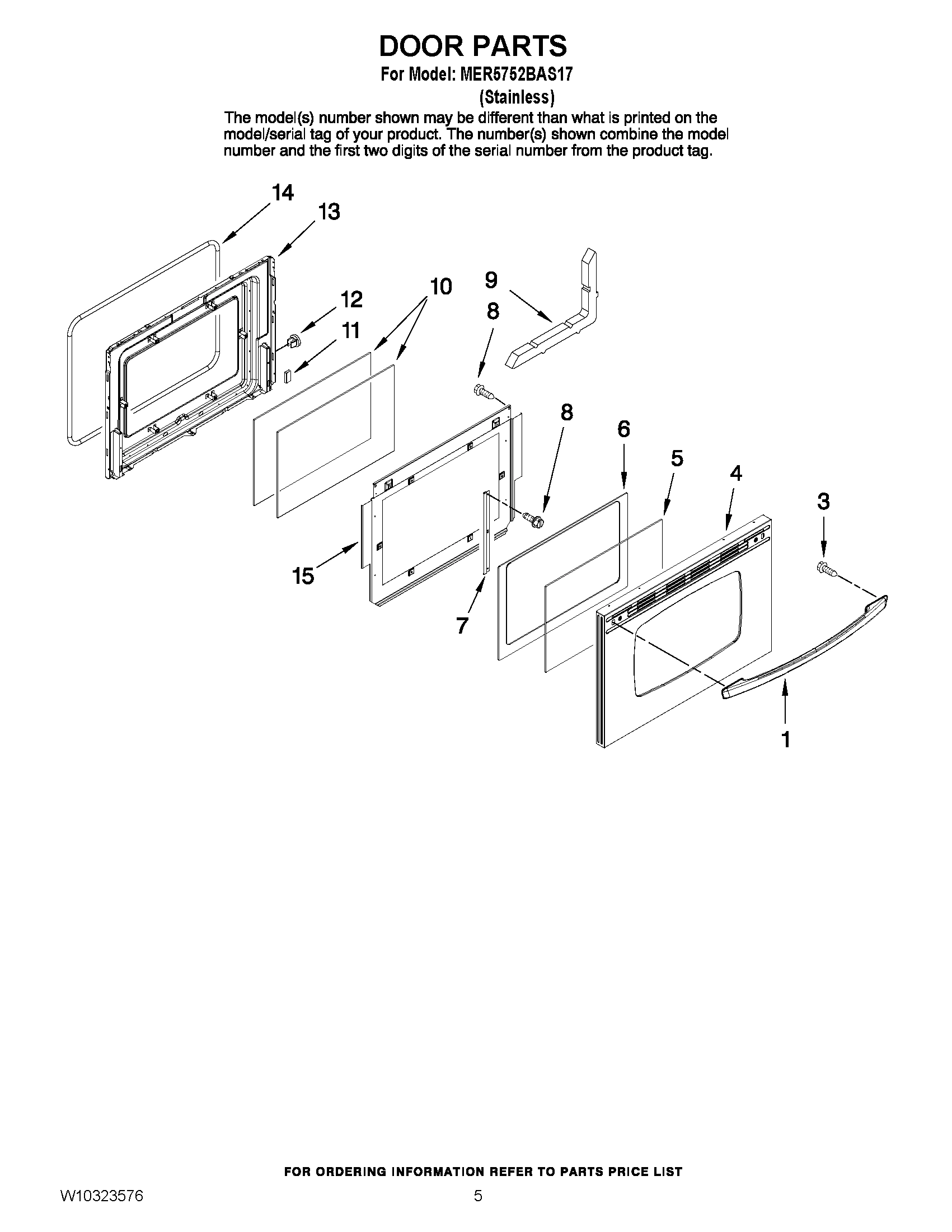 DOOR PARTS
For Model: MER5752BAS17
(Stainless)

The model(s) number shown may be different than what is printed on the model/serial tag of your product. The number(s) shown combine the model number and the first two digits of the serial number from the product tag.

14
13
12
11
10
9
8
8
6
5
4
3
15
7
1

FOR ORDERING INFORMATION REFER TO PARTS PRICE LIST

W10323576
5