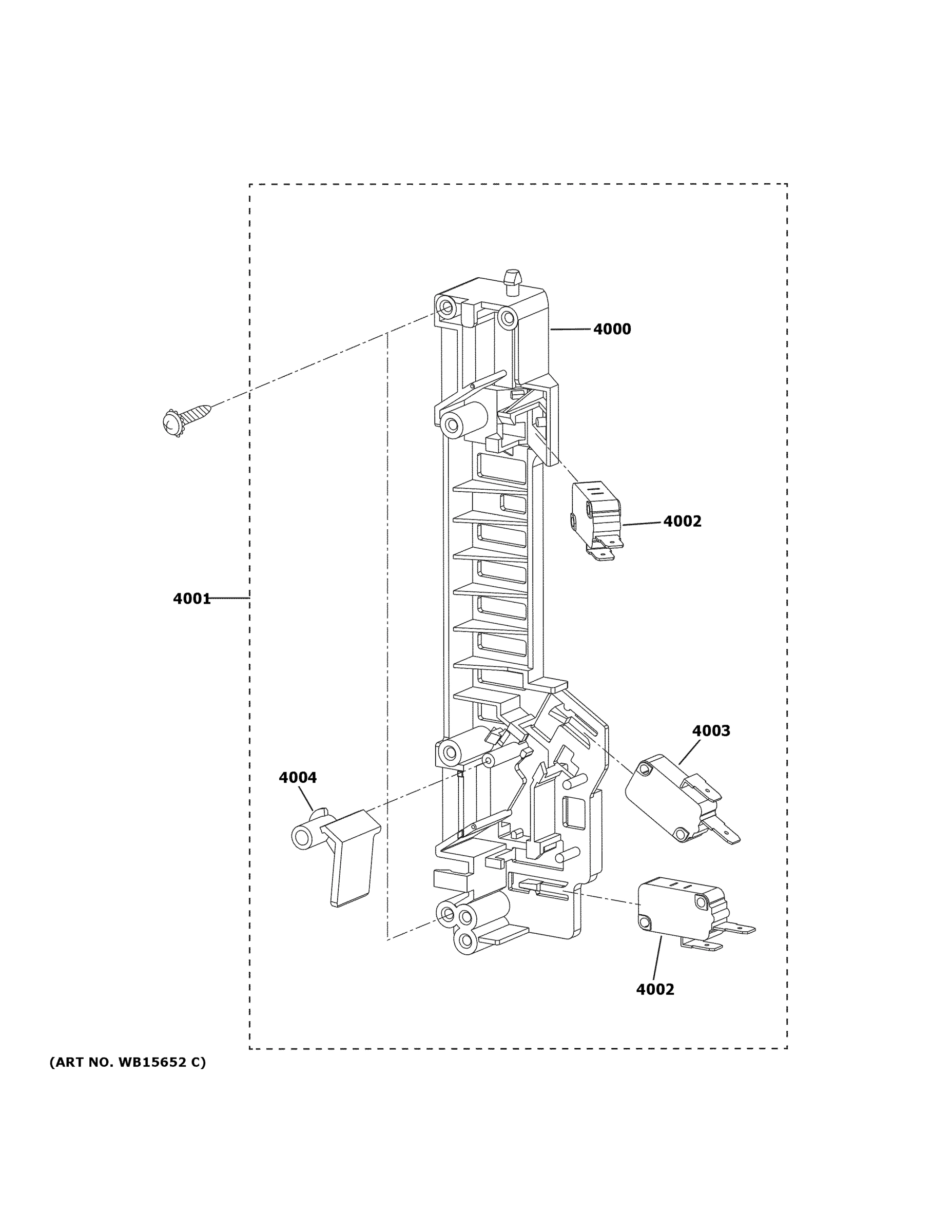 4000

4002

4001

4003

4004

4002

(ART NO. WB15652 C)