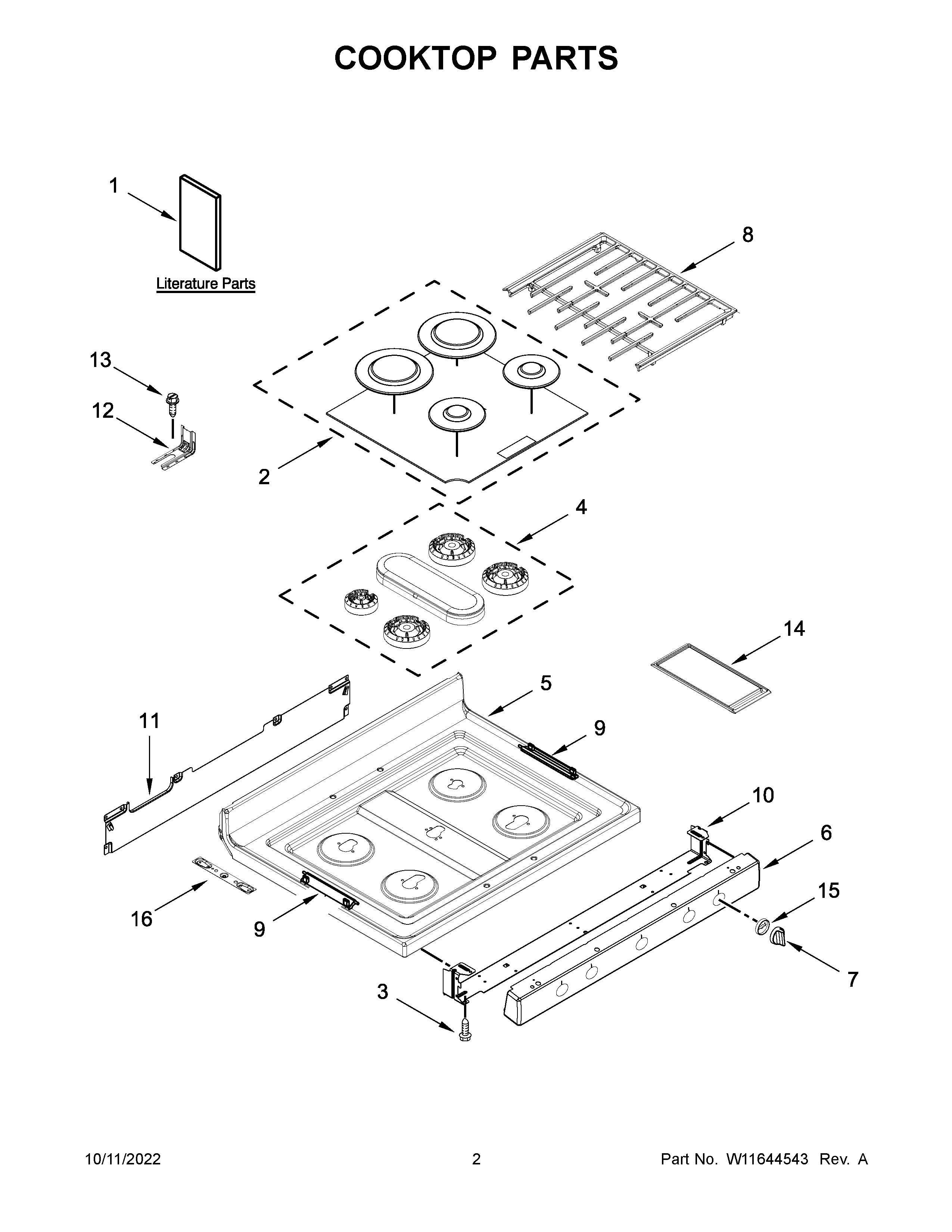 COOKTOP PARTS

1

Literature Parts

8

13

12

2

4

14

5

11

9

10

6

15

16

9

7

3

10/11/2022

2

Part No. W11644543 Rev. A