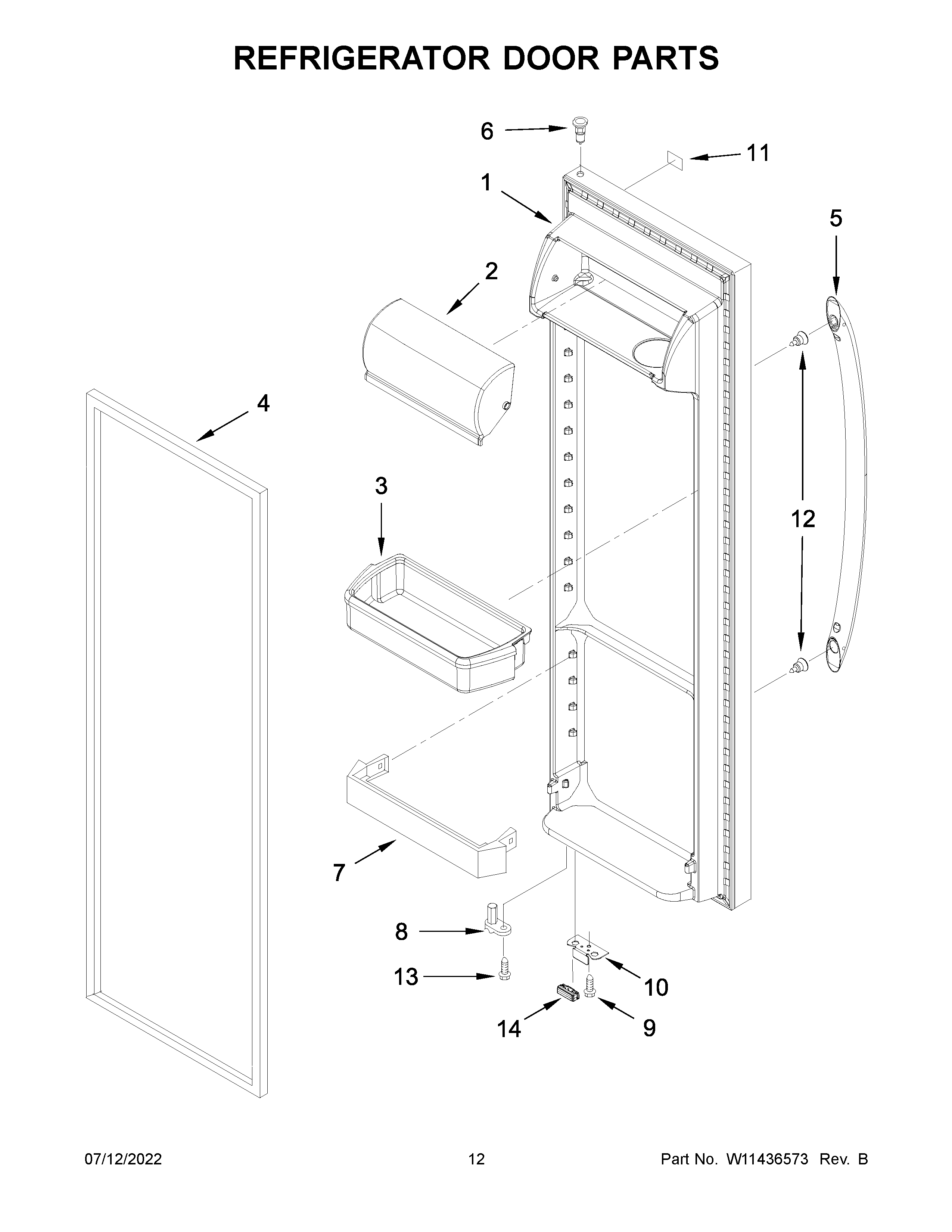 REFRIGERATOR DOOR PARTS

6
11
1
5
2
4
3
12
7
8
13
10
14
9

07/12/2022
12
Part No. W11436573 Rev. B