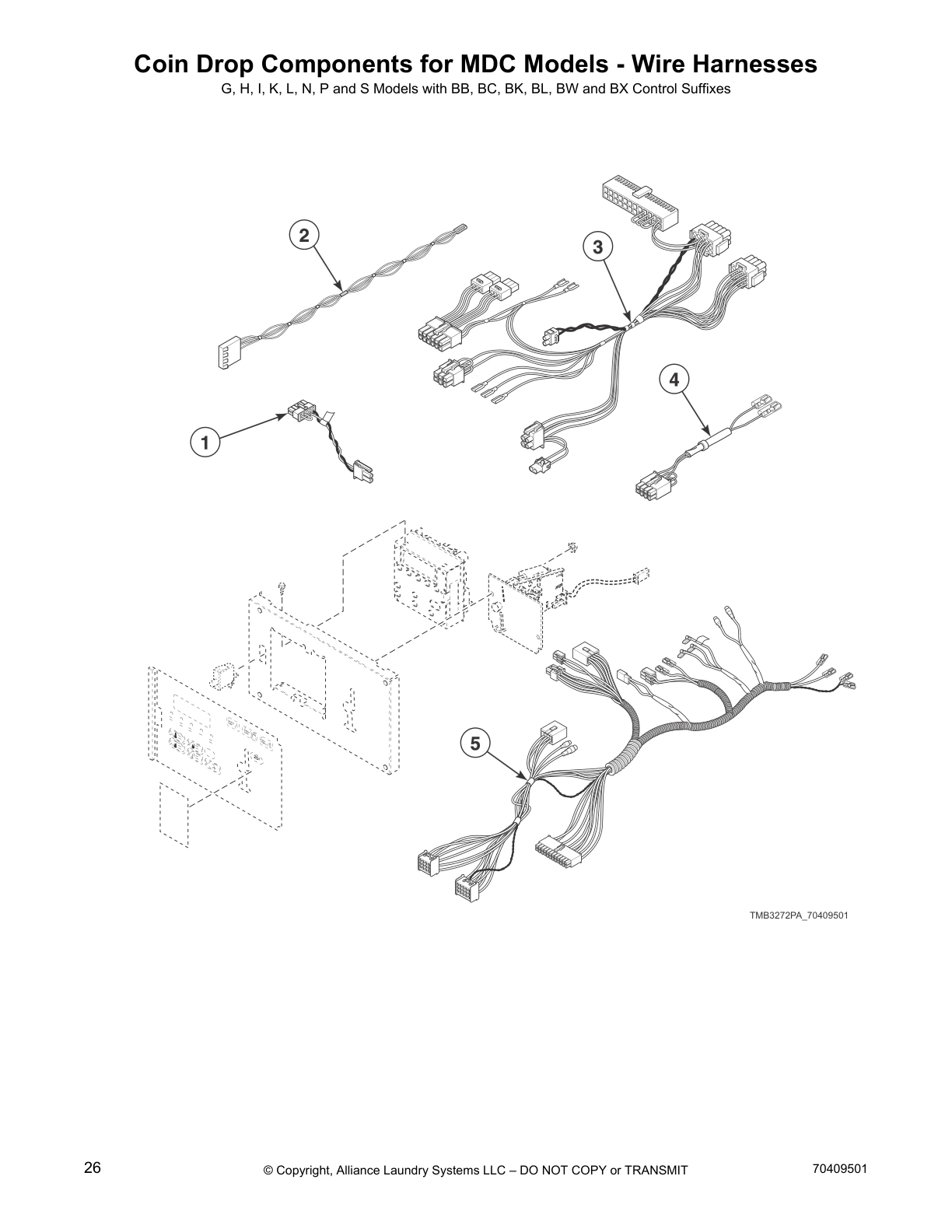 Coin Drop Components for MDC Models - Wire Harnesses
G, H, I, K, L, N, P and S Models with BB, BC, BK, BL, BW and BX Control Suffixes

2
3
4
1
5

TMB3272PA_70409501

26 © Copyright, Alliance Laundry Systems LLC – DO NOT COPY or TRANSMIT 70409501