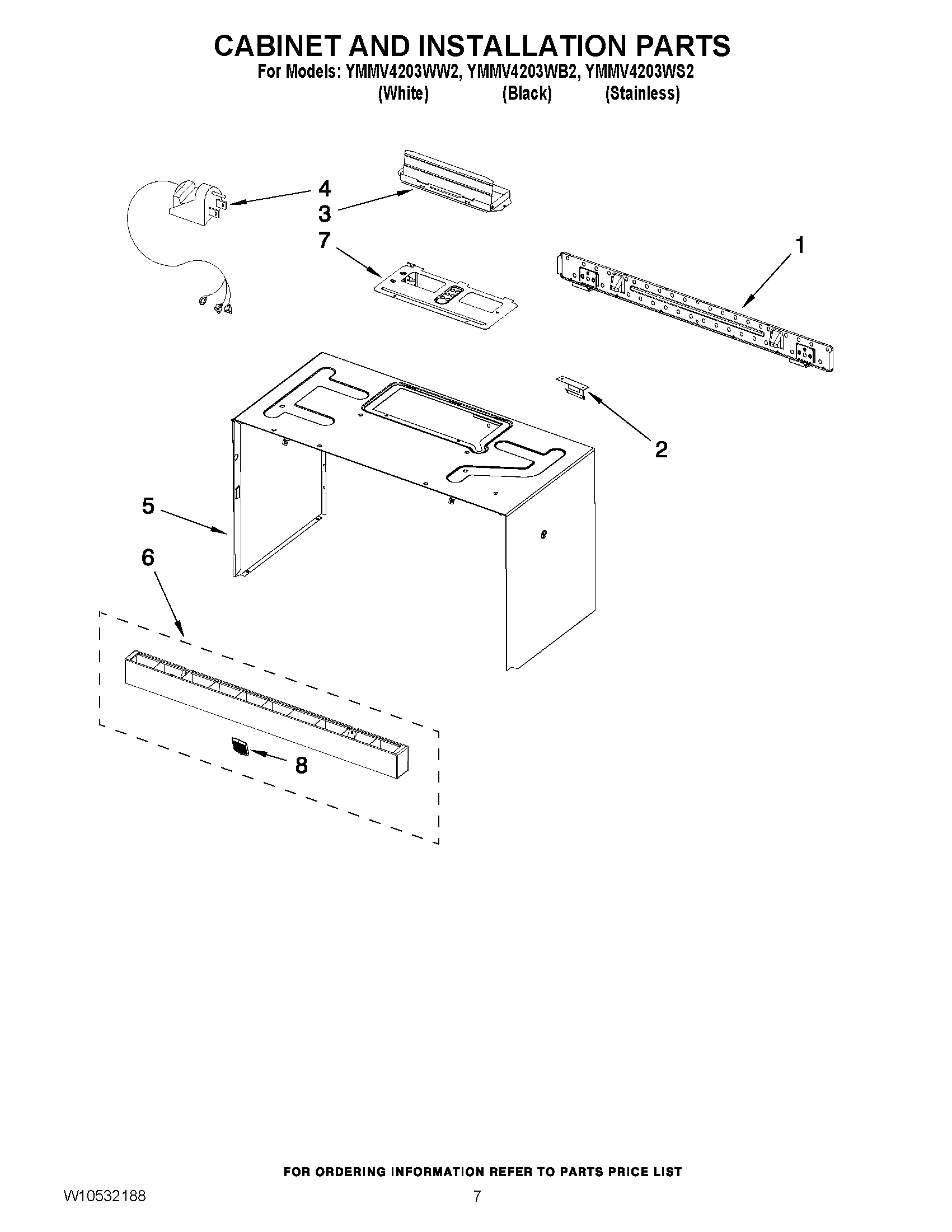 CABINET AND INSTALLATION PARTS

For Models: YMMV4203WW2, YMMV4203WB2, YMMV4203WS2
(White) (Black) (Stainless)

4
3
7
1
2
5
6
8

FOR ORDERING INFORMATION REFER TO PARTS PRICE LIST

W10532188

7