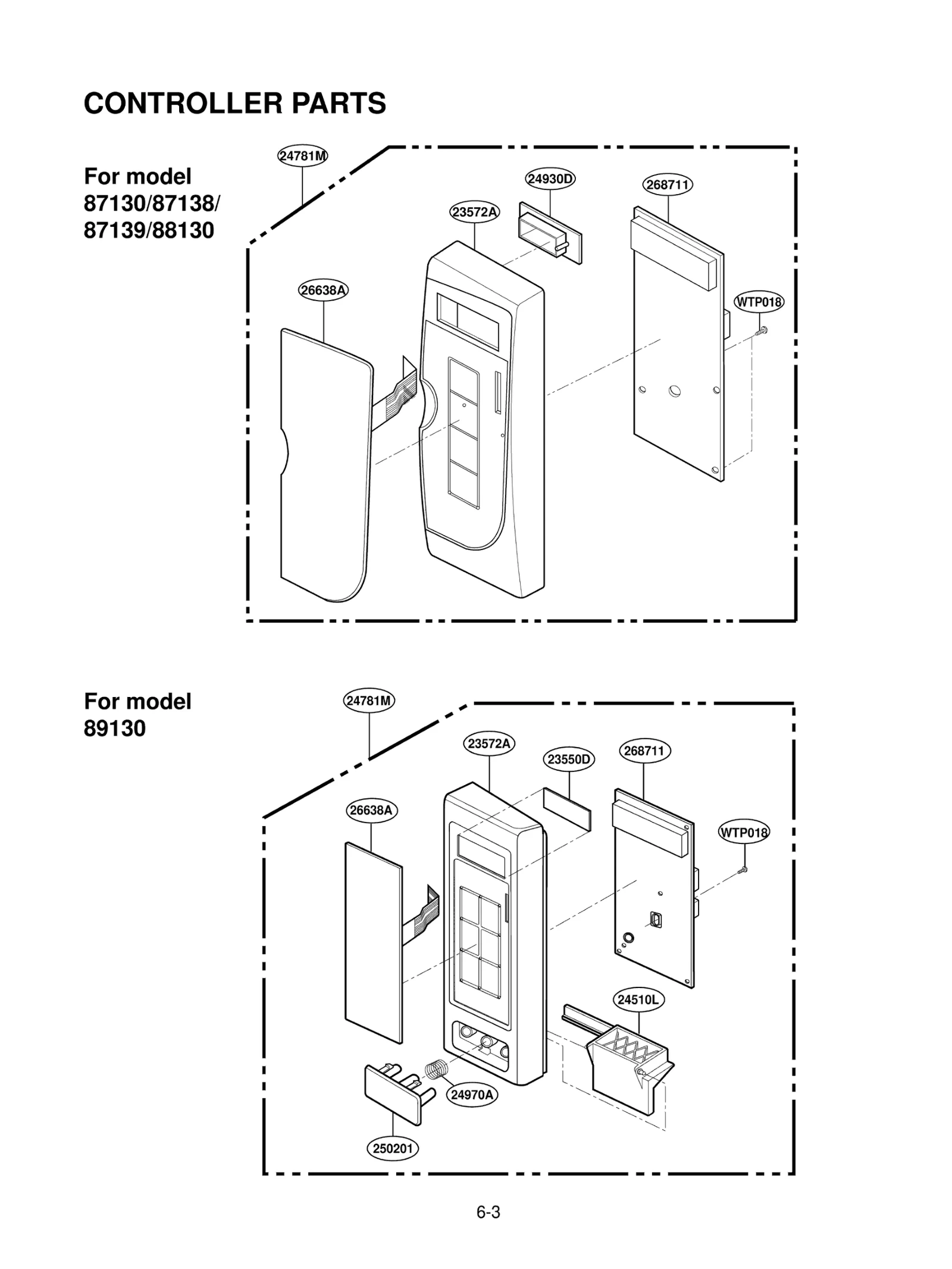 CONTROLLER PARTS

For model 87130/87138/ 87139/88130

24781M
24930D
268711
23572A
26638A
WTP018

For model 89130

24781M
23572A
23550D
268711
26638A
WTP018
24510L
24970A
250201

6-3