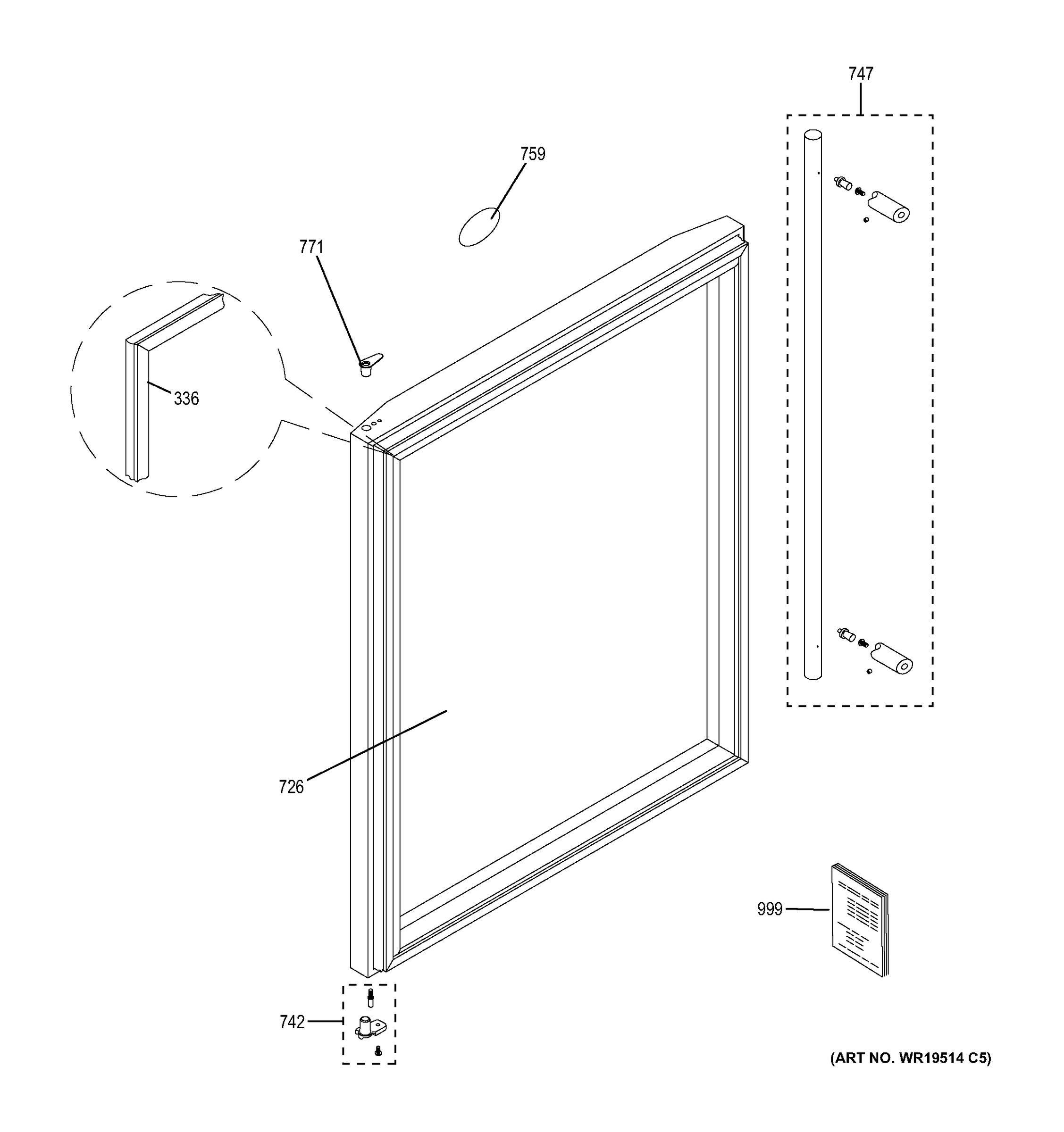 747

759

771

336

726

999

742

(ART NO. WR19514 C5)