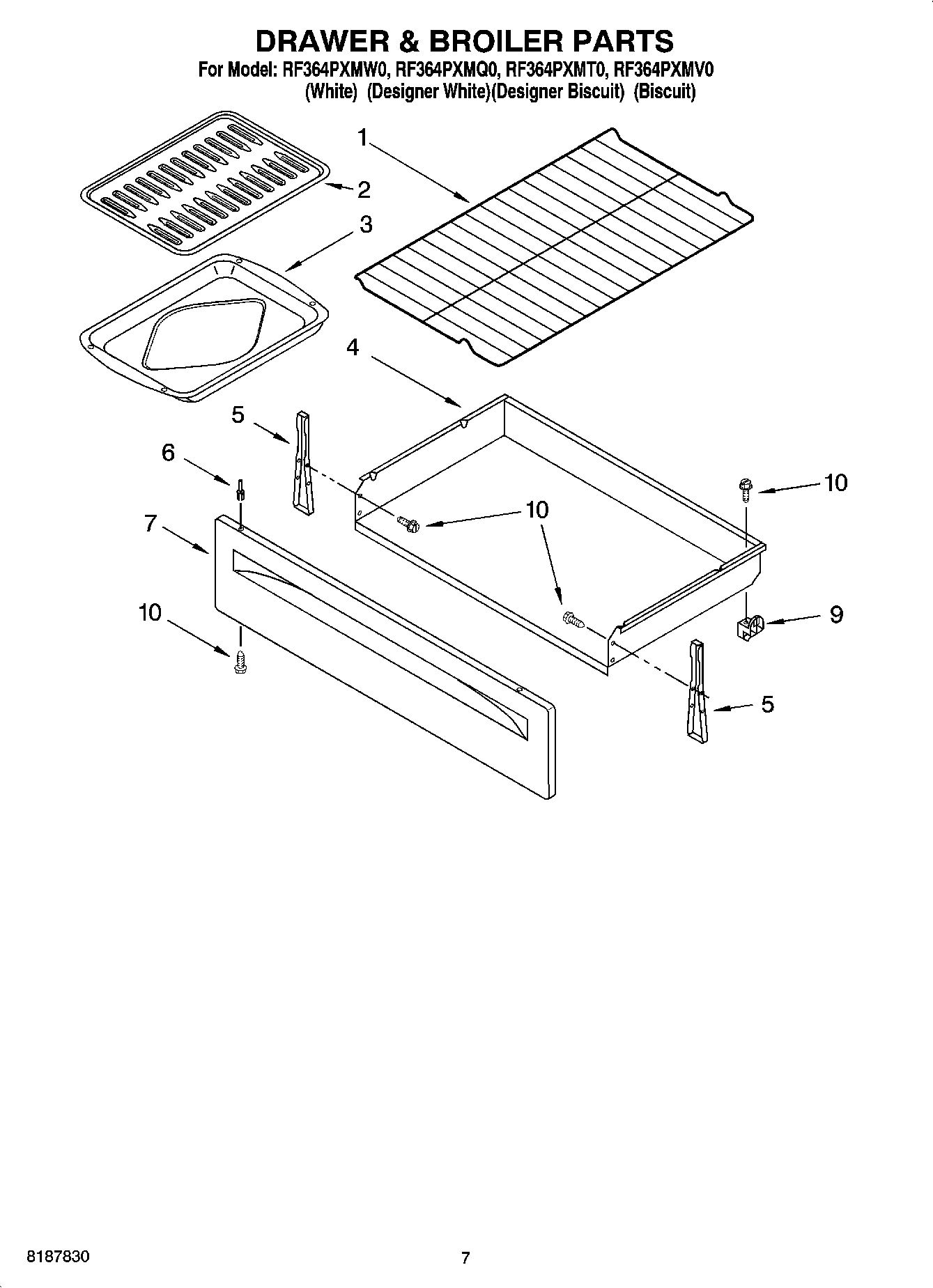 DRAWER & BROILER PARTS
For Model: RF364PXMW0, RF364PXMQ0, RF364PXMT0, RF364PXMV0
(White) (Designer White)(Designer Biscuit) (Biscuit)

1
2
3
4
5
6
10
10
7
10
10
9
5

8187830
7