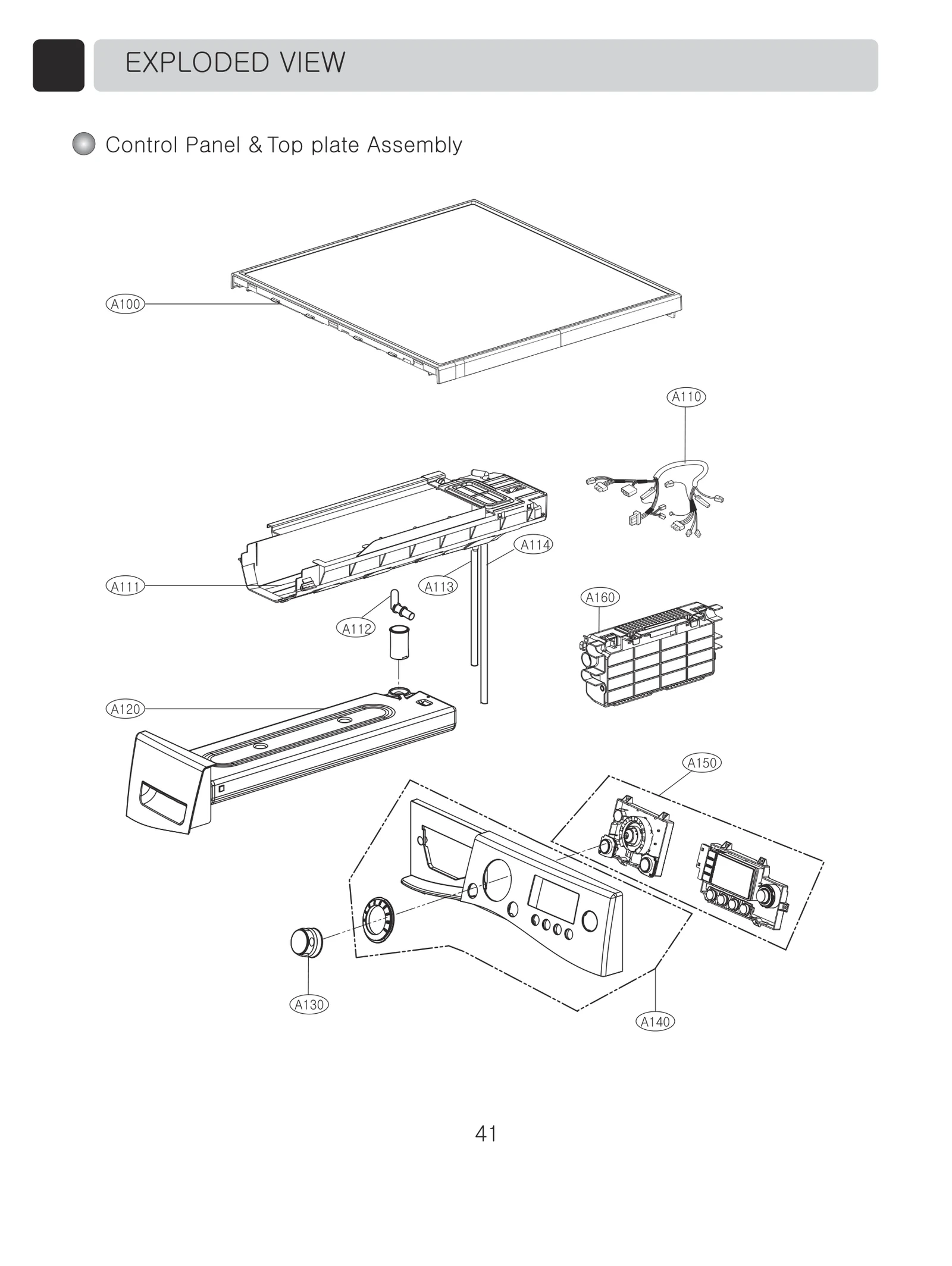 EXPLODED VIEW

Control Panel & Top plate Assembly

A100

A110

A114

A111

A113

A160

A112

A120

A150

A130

A140

41