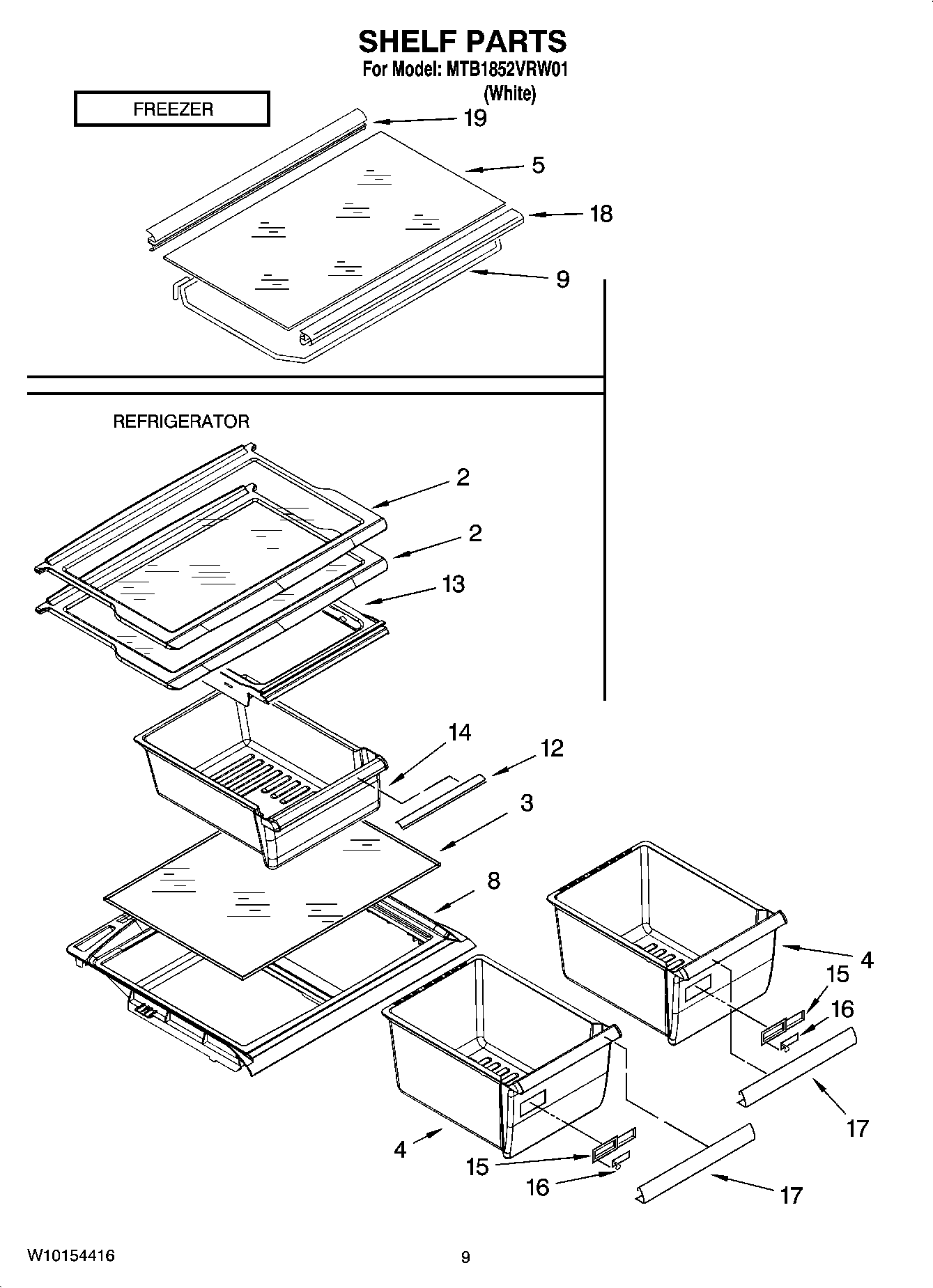 SHELF PARTS
For Model: MTB1852VRW01
(White)

FREEZER

19
5
18
9

REFRIGERATOR

2
2
13
14
12
3
8
4
15
16
17
4
15
16
17

W10154416

9