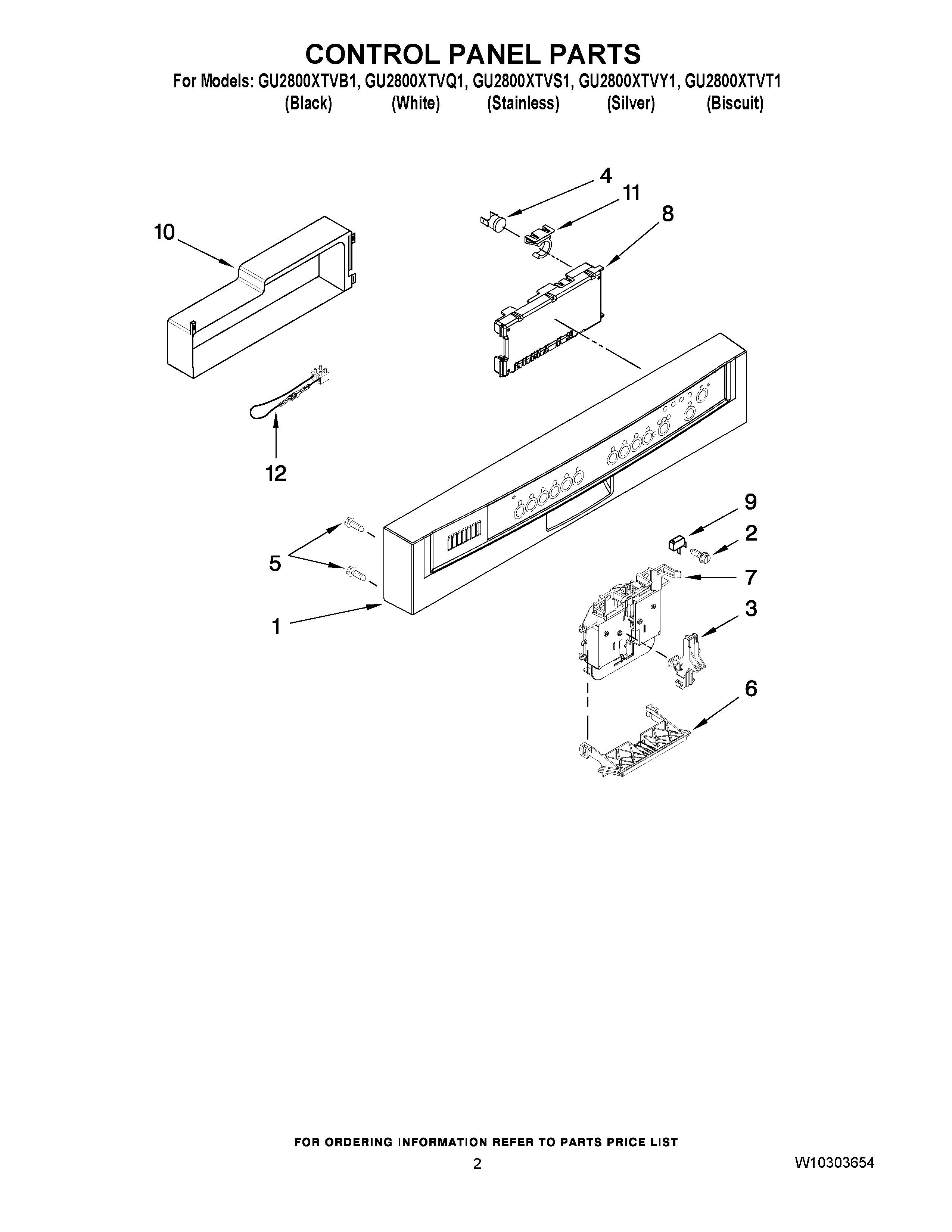 CONTROL PANEL PARTS

For Models: GU2800XTVB1, GU2800XTVQ1, GU2800XTVS1, GU2800XTVY1, GU2800XTVT1
(Black) (White) (Stainless) (Silver) (Biscuit)

4
11
8
10
12
9
2
5
7
3
1
6

FOR ORDERING INFORMATION REFER TO PARTS PRICE LIST

2

W10303654