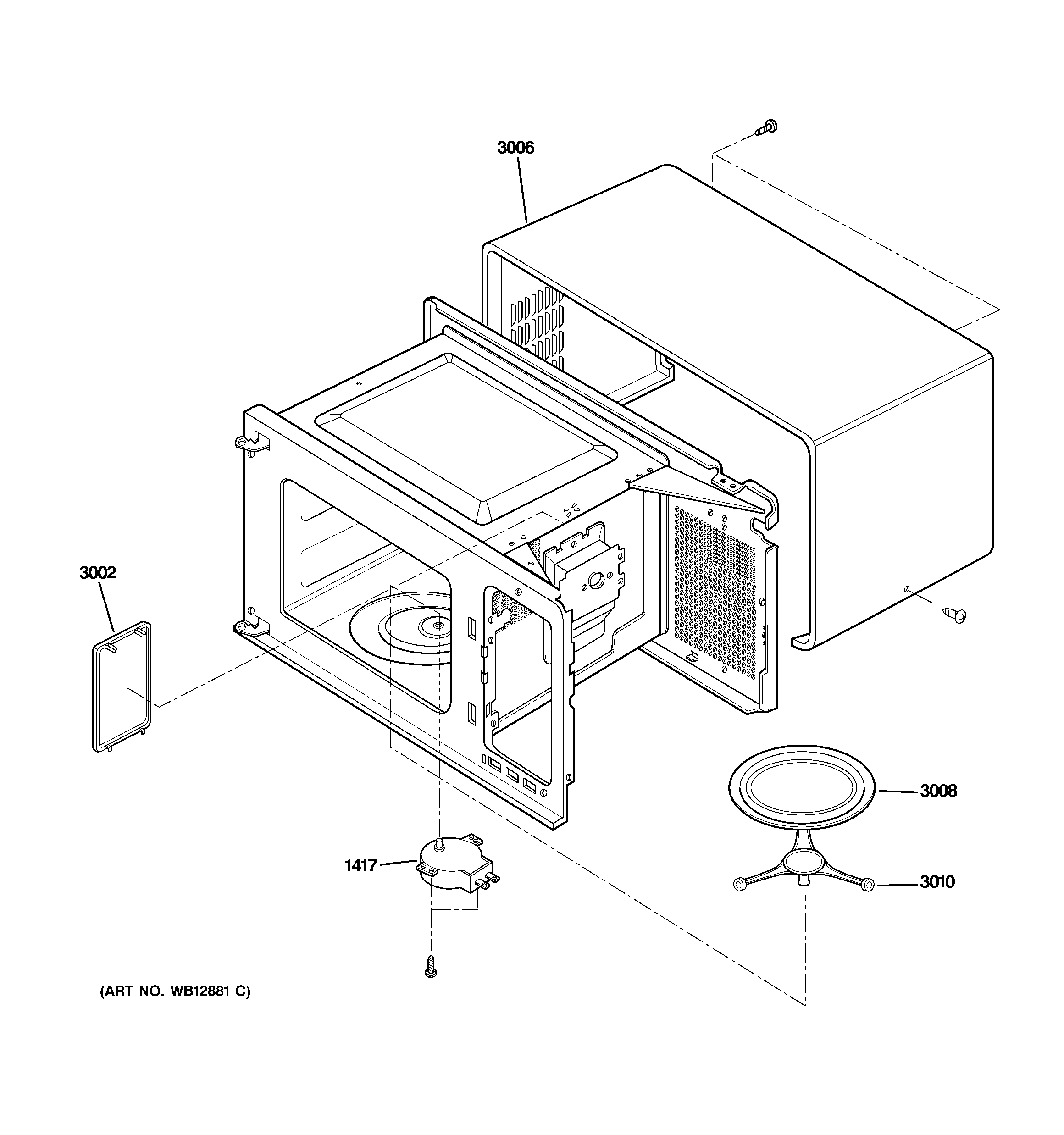 3006

3002

3008

1417

3010

(ART NO. WB12881 C)