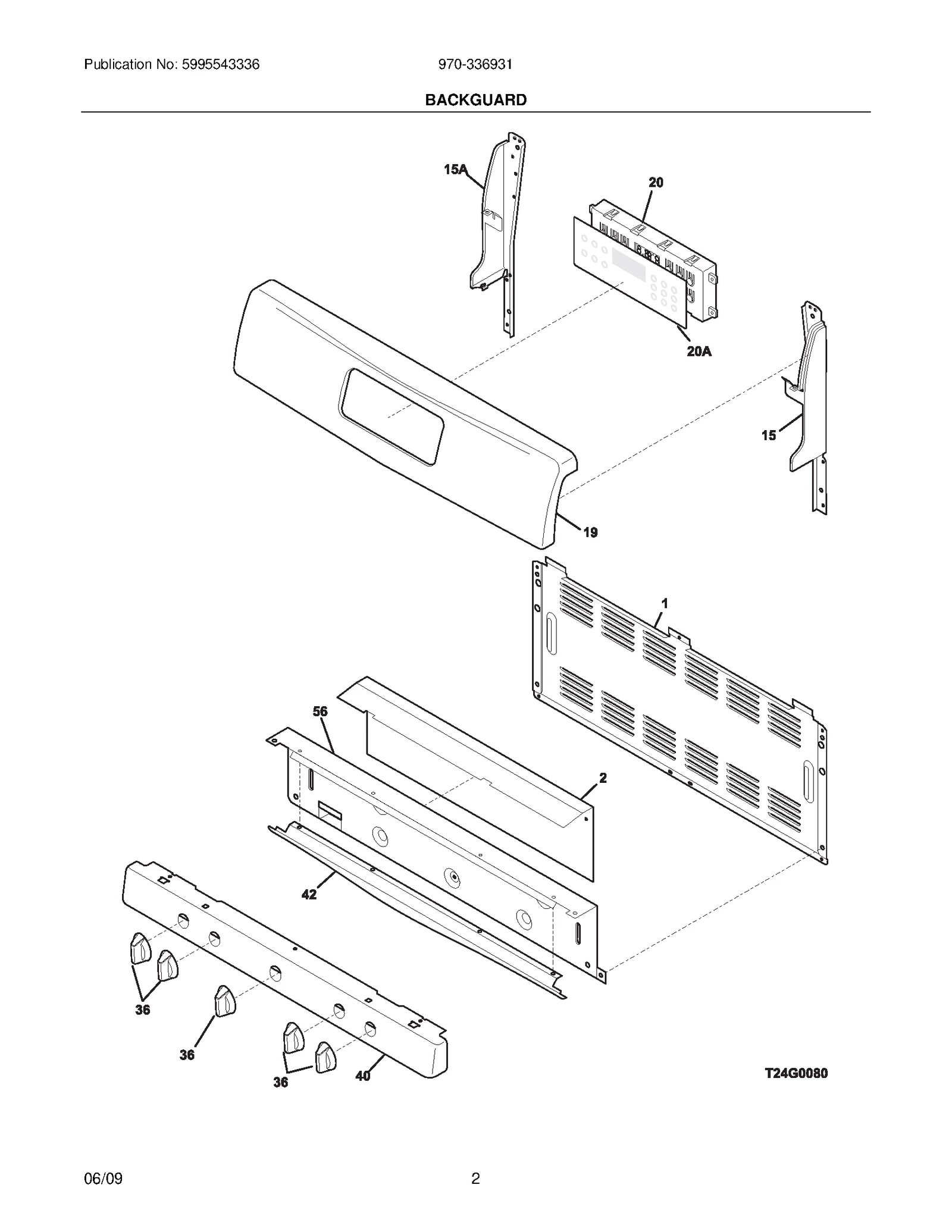 Publication No: 5995543336

970-336931

BACKGUARD

15A

20

20A

15

19

1

56

2

42

36

36

36

40

T24G0080

06/09

2