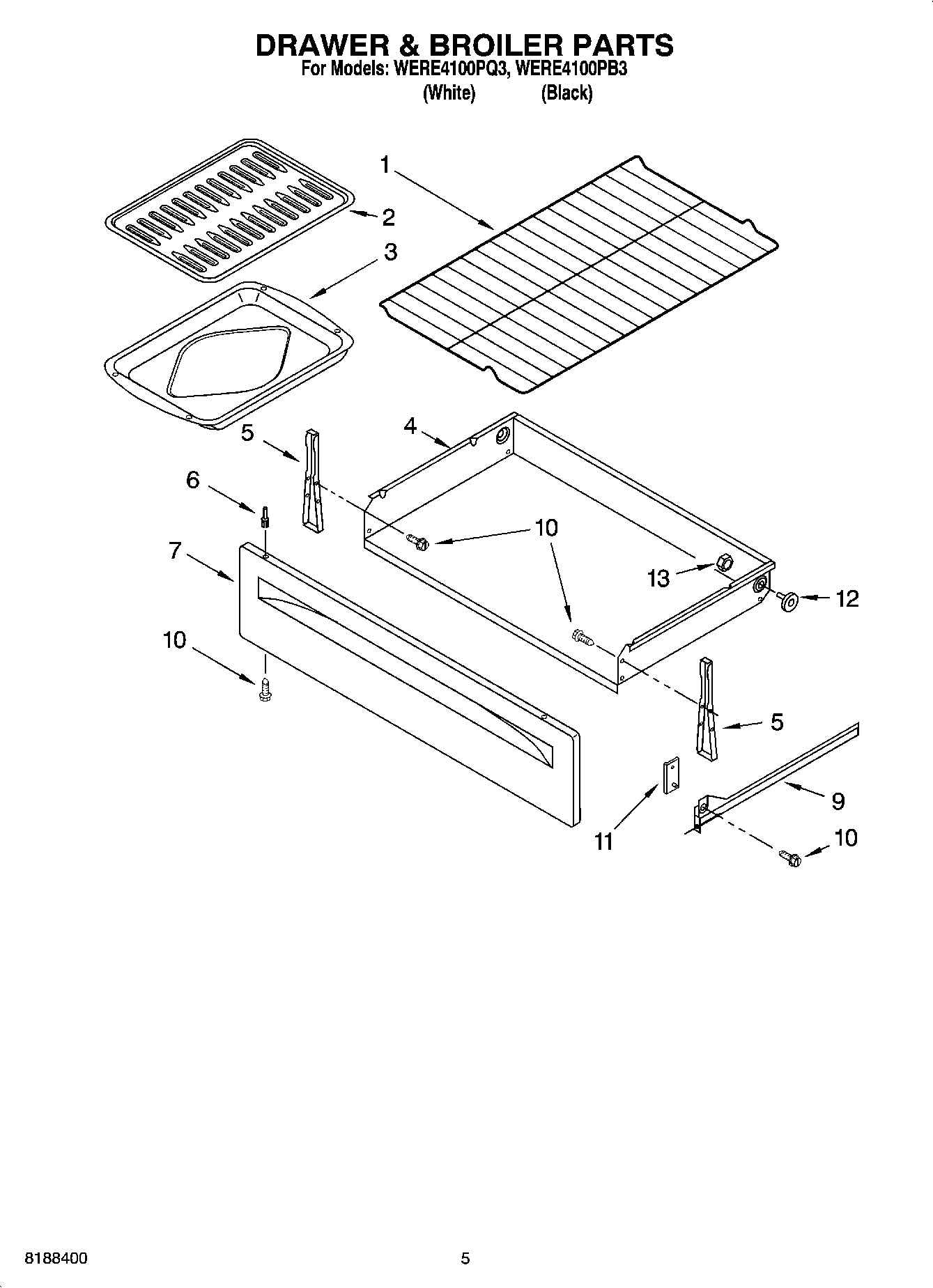 DRAWER & BROILER PARTS
For Models: WERE4100PQ3, WERE4100PB3
(White) (Black)

1
2
3
4
5
6
7
10
10
13
12
10
5
9
11
10

8188400

5