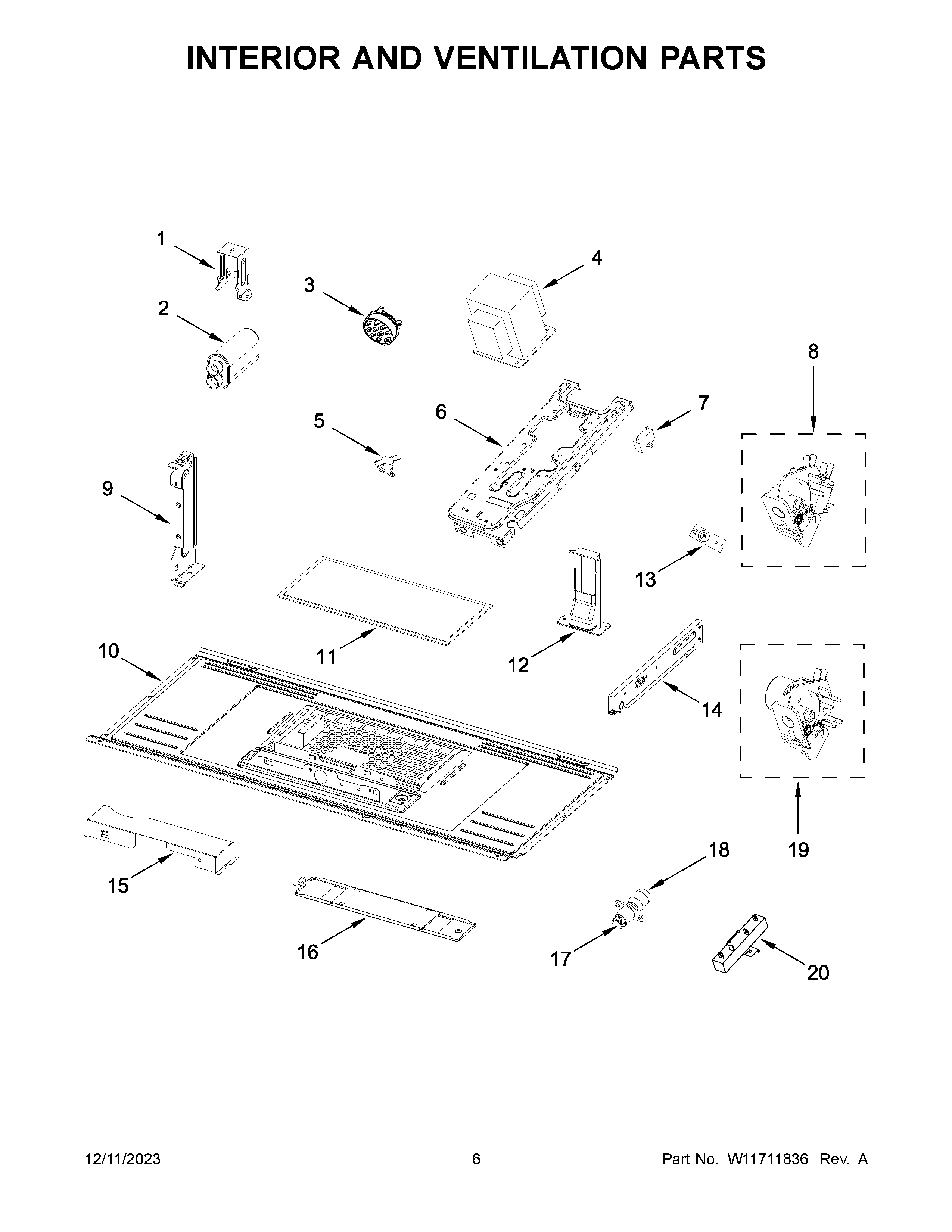 INTERIOR AND VENTILATION PARTS

1
2
3
4
5
6
7
8
9
10
11
12
13
14
15
16
17
18
19
20

12/11/2023 6 Part No. W11711836 Rev. A