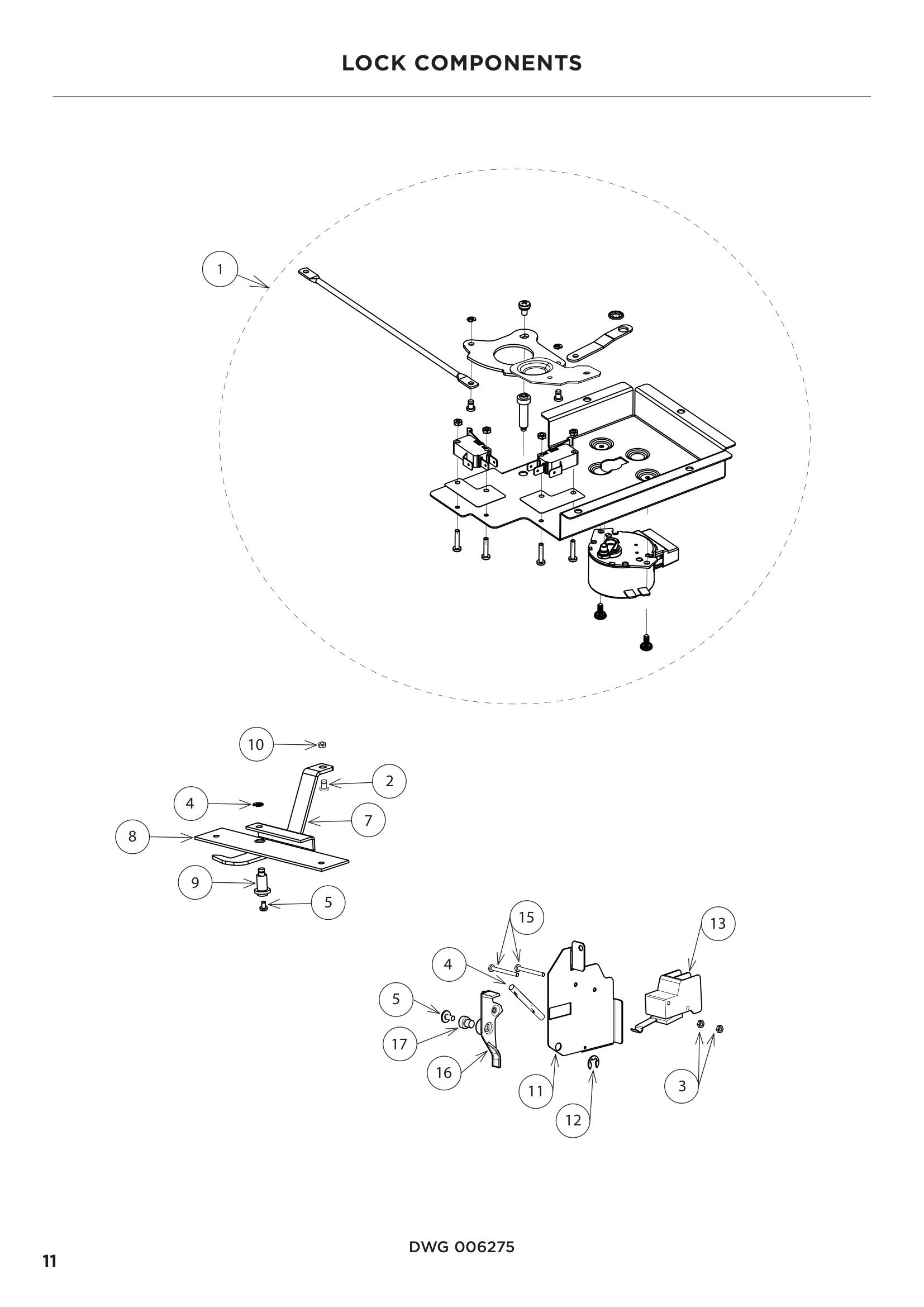 LOCK COMPONENTS

1

10

2

4

7

8

9

5

15

13

4

5

17

16

11

12

3

DWG 006275

11