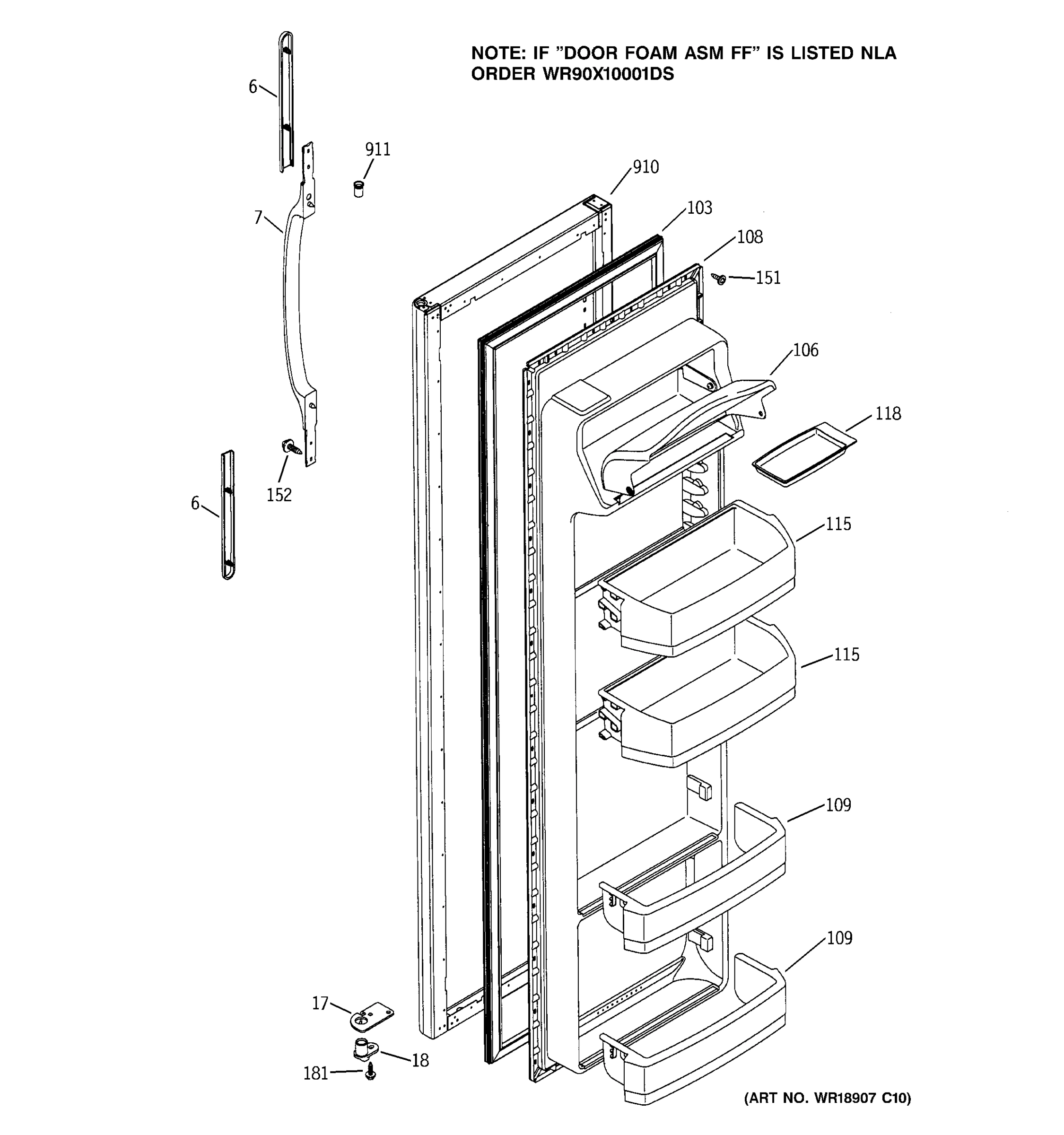 NOTE: IF "DOOR FOAM ASM FF" IS LISTED NLA
ORDER WR90X10001DS

6
911
910
7
103
108
151
106
118
152
6
115
115
109
109
17
18
181

(ART NO. WR18907 C10)