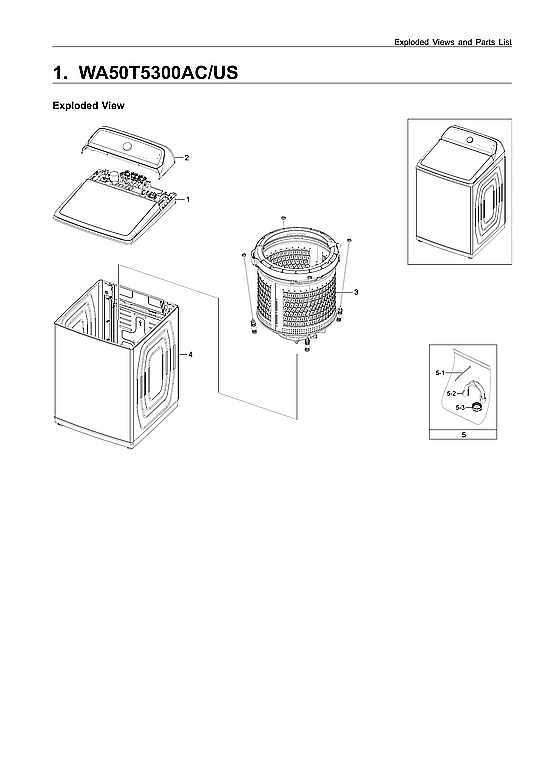 Exploded Views and Parts List

1. WA50T5300AC/US

Exploded View

2

1

3

4

5-1

5-2

5-3

5