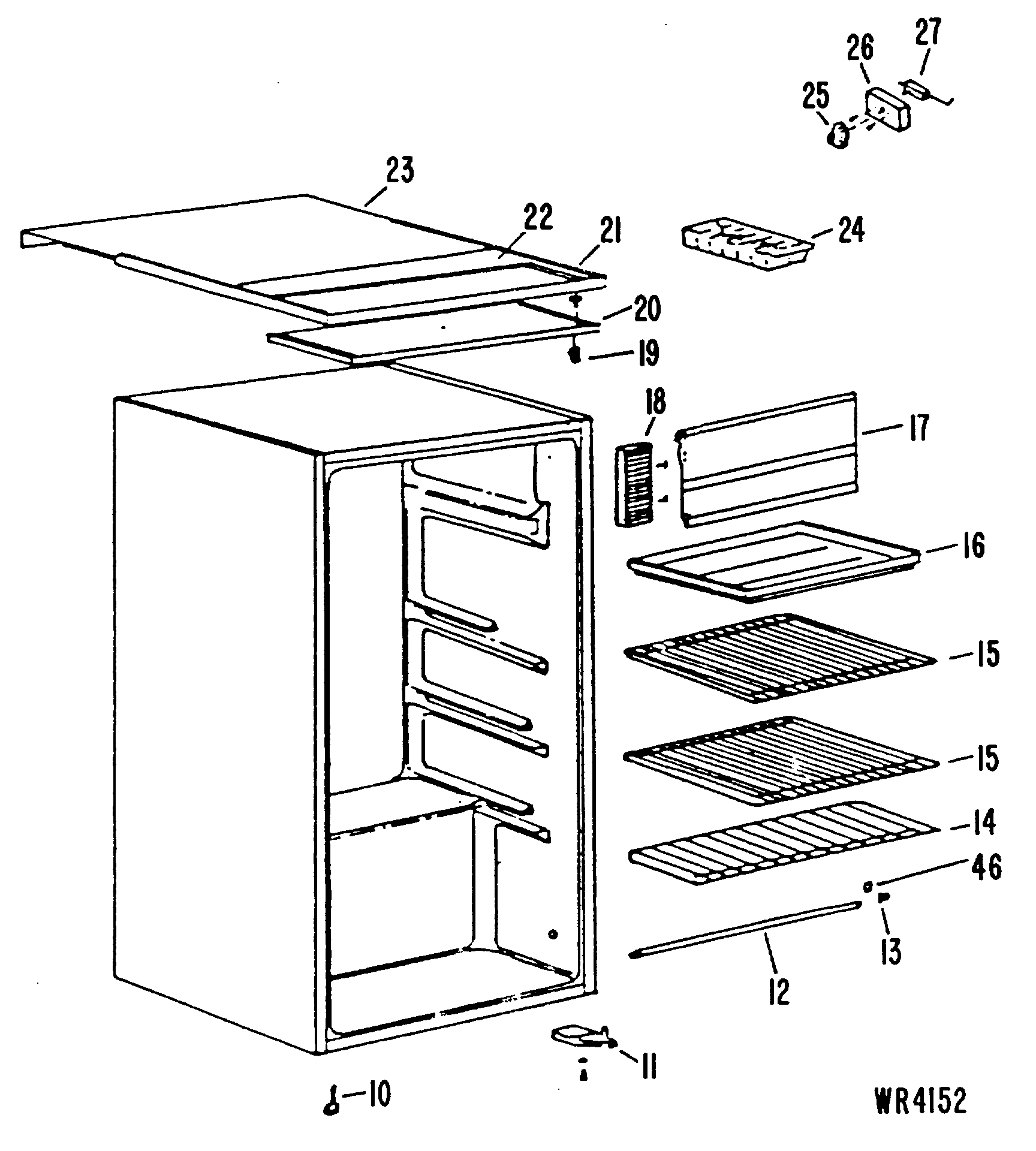 27
26
25
23
22
21
24
20
19
18
17
16
15
15
14
46
13
12
11
10
WR4152