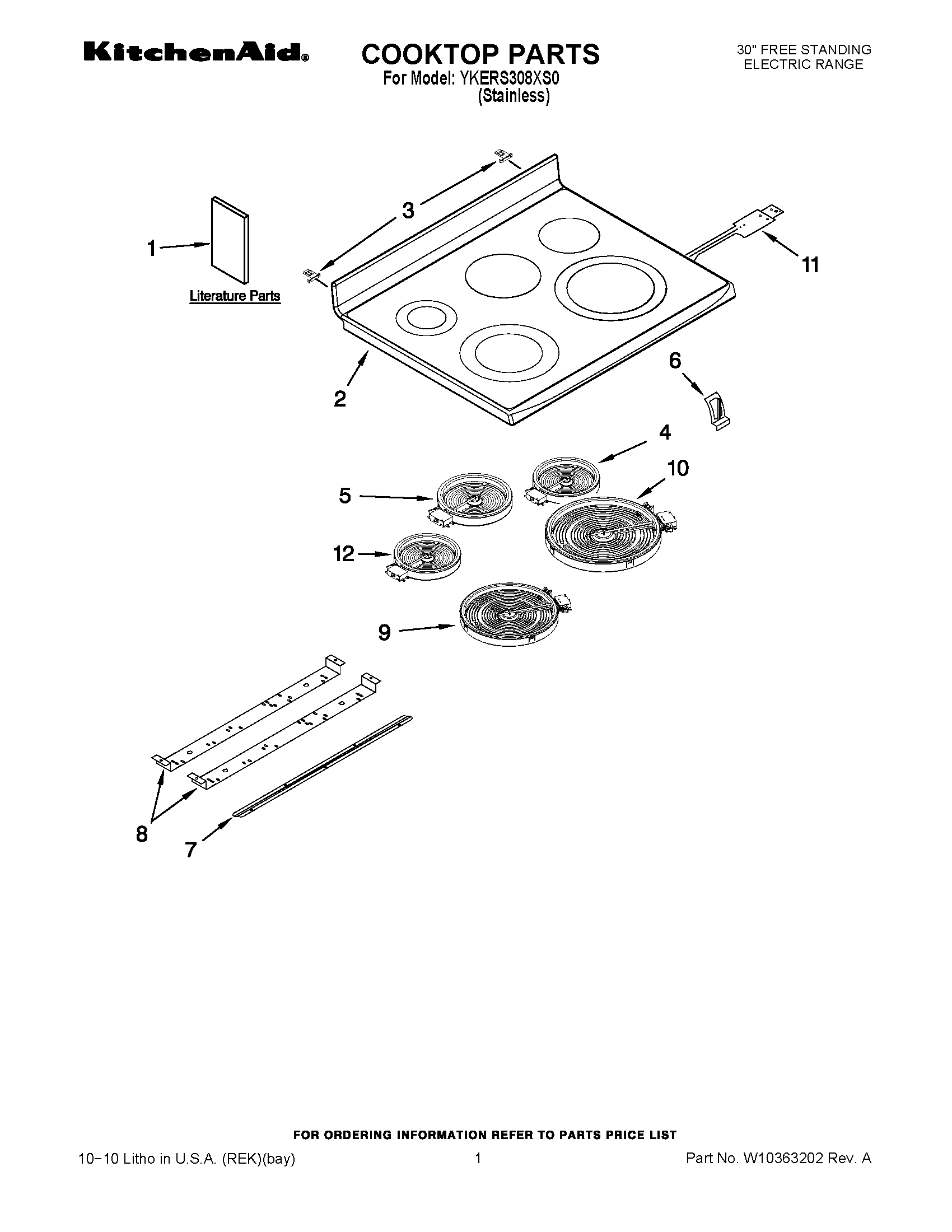 KitchenAid®

COOKTOP PARTS
For Model: YKERS308XS0
(Stainless)

30" FREE STANDING
ELECTRIC RANGE

3

1

Literature Parts

11

2

6

4

10

5

12

9

8

7

FOR ORDERING INFORMATION REFER TO PARTS PRICE LIST

10−10 Litho in U.S.A. (REK)(bay)

1

Part No. W10363202 Rev. A