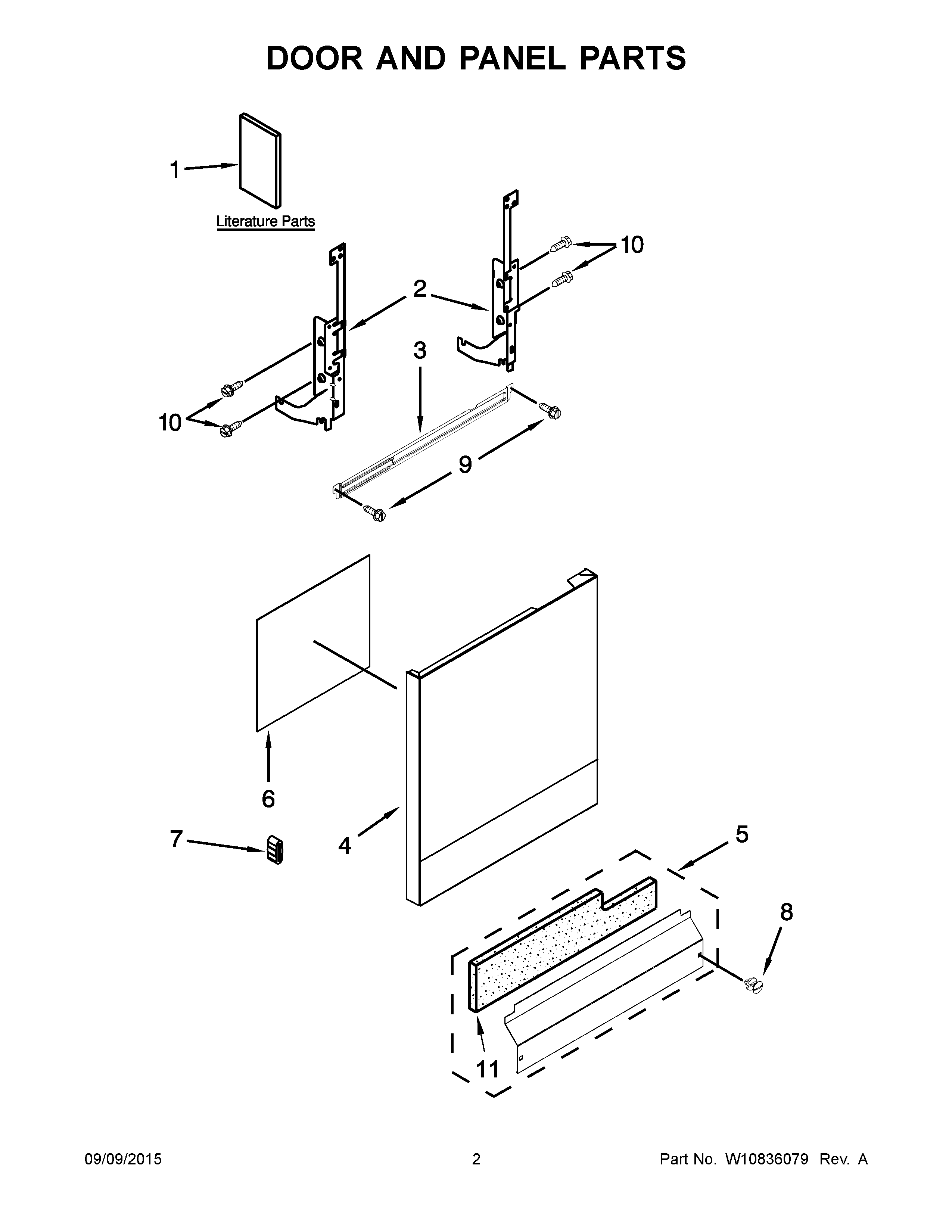 DOOR AND PANEL PARTS

1

Literature Parts

10

2

3

10

9

6

7

4

5

8

11

09/09/2015

2

Part No. W10836079 Rev. A