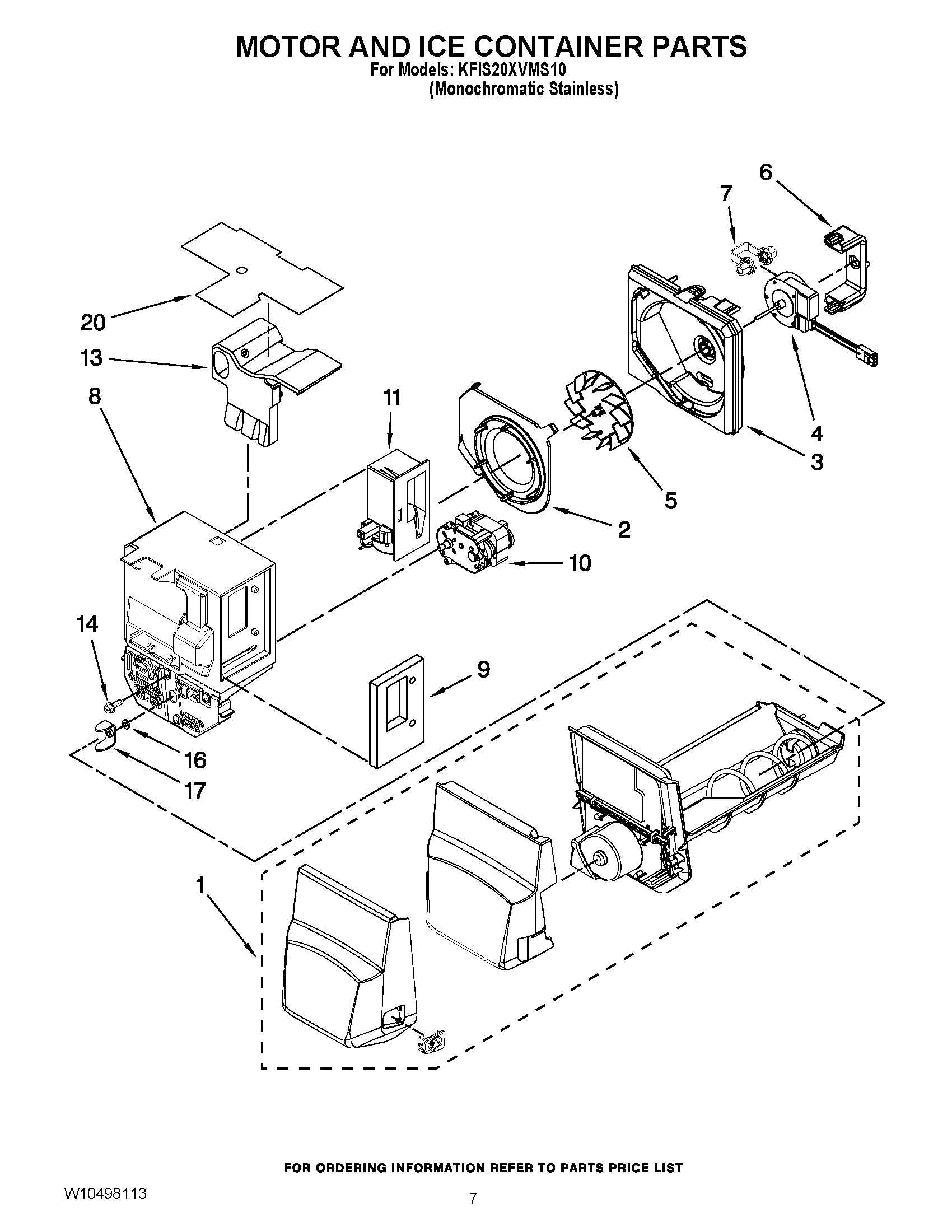 MOTOR AND ICE CONTAINER PARTS
For Models: KFIS20XVMS10
(Monochromatic Stainless)

6
7
20
13
8
11
4
3
5
2
10
14
9
16
17
1

FOR ORDERING INFORMATION REFER TO PARTS PRICE LIST

W10498113

7