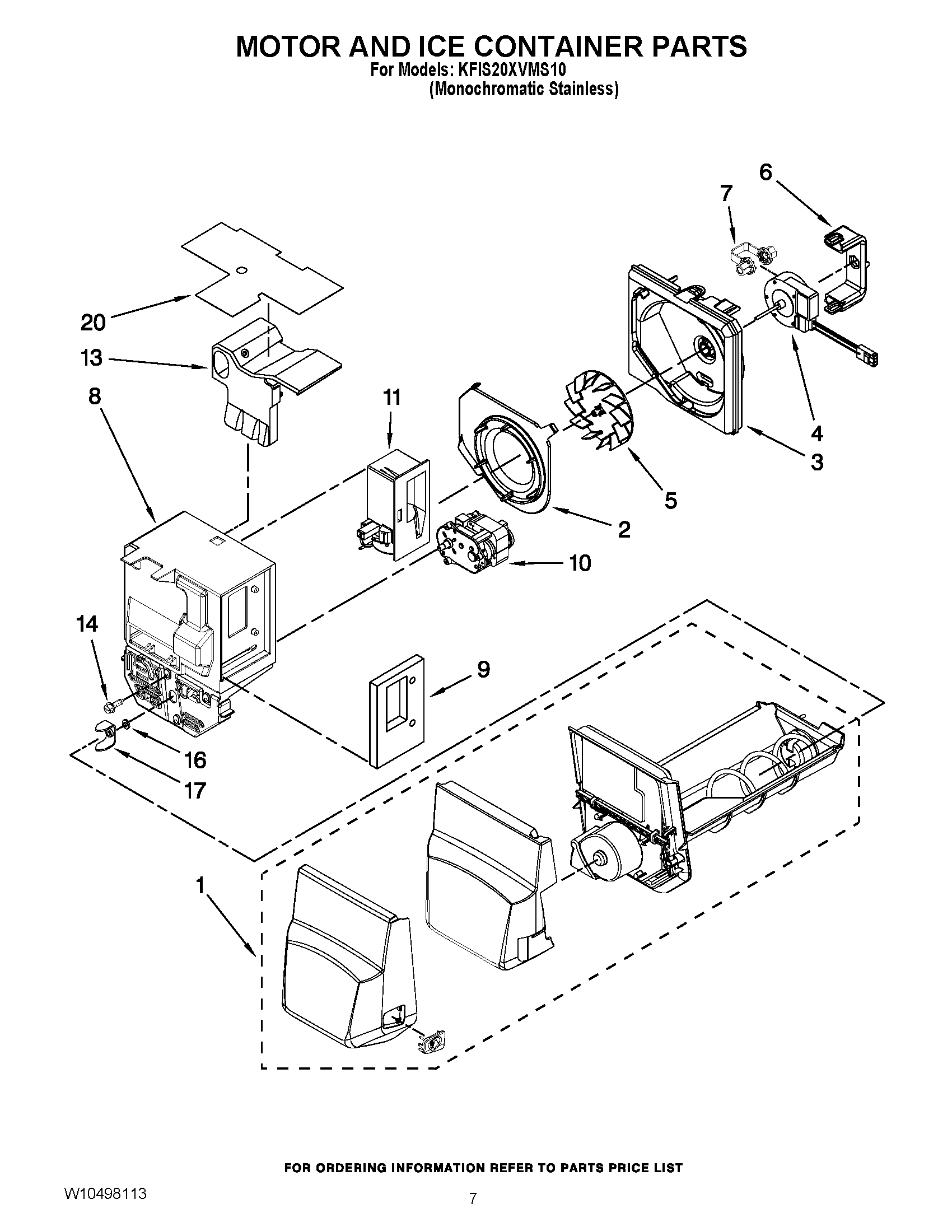 MOTOR AND ICE CONTAINER PARTS
For Models: KFIS20XVMS10
(Monochromatic Stainless)

6
7
20
13
8
11
4
3
5
2
10
14
9
16
17
1

FOR ORDERING INFORMATION REFER TO PARTS PRICE LIST

W10498113
7