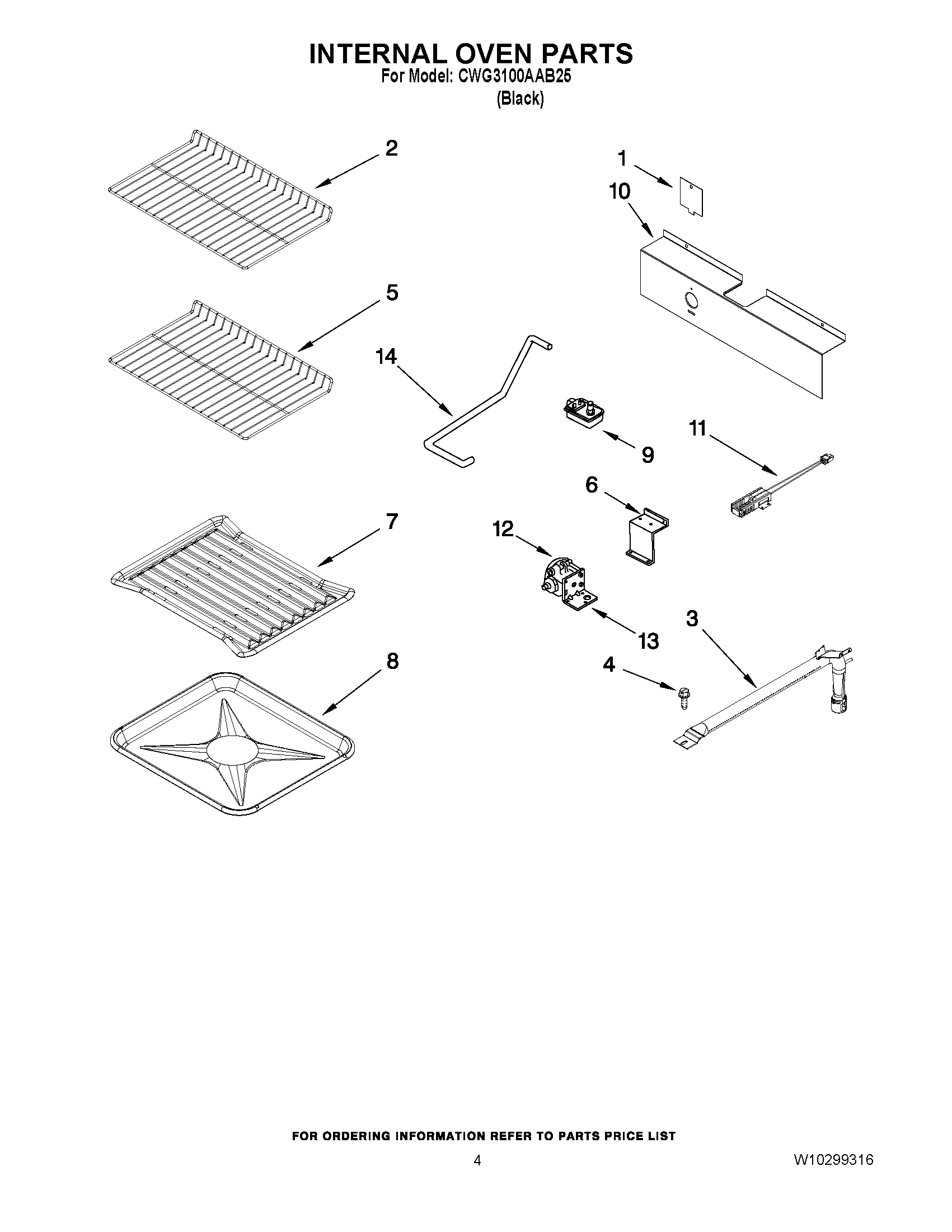 INTERNAL OVEN PARTS
For Model: CWG3100AAB25
(Black)

2

1

10

5

14

9

11

6

7

12

13

3

4

8

FOR ORDERING INFORMATION REFER TO PARTS PRICE LIST

4

W10299316