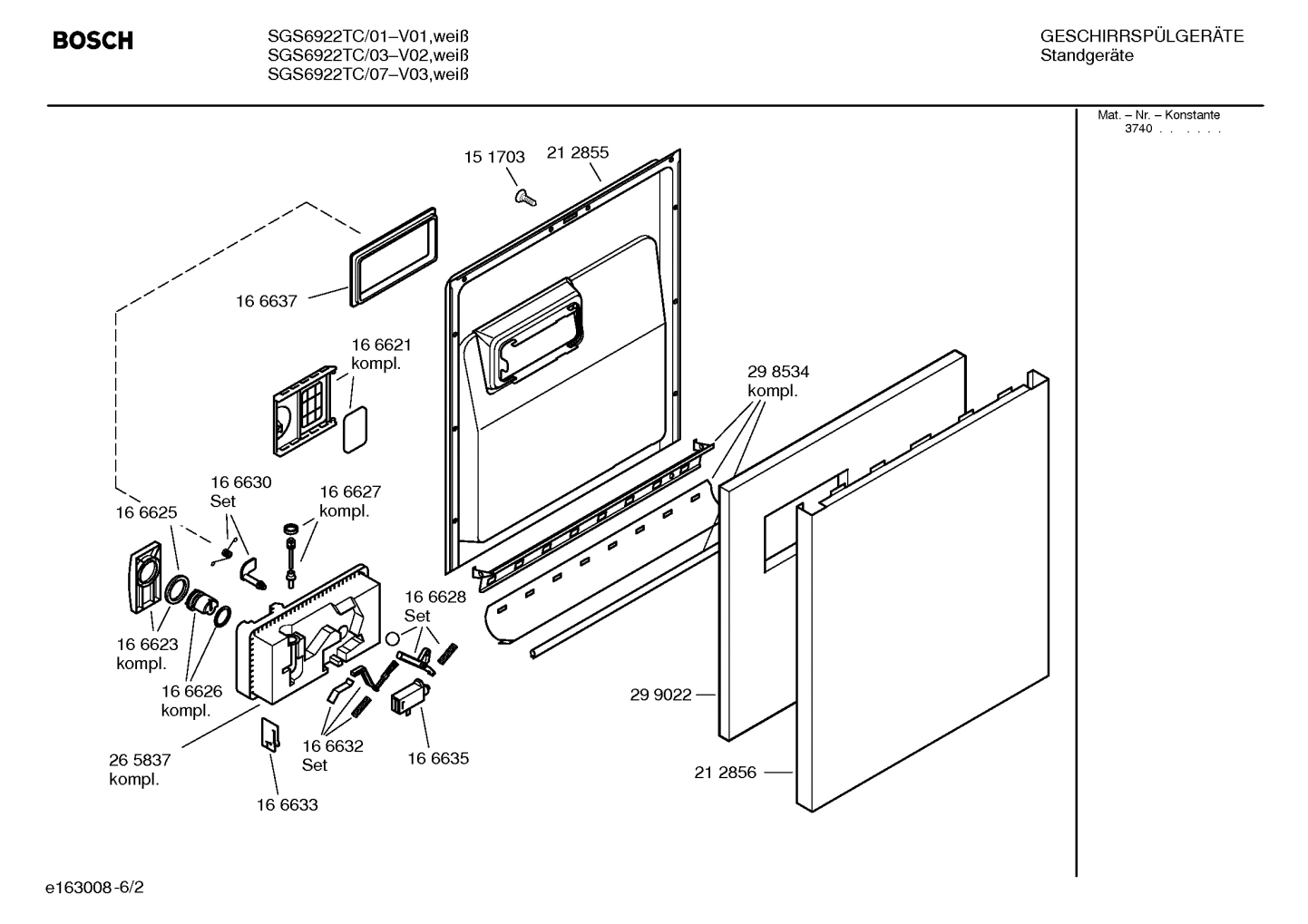 BOSCH

SGS6922TC/01–V01,weiß
SGS6922TC/03–V02,weiß
SGS6922TC/07–V03,weiß

GESCHIRRSPÜLGERÄTE
Standgeräte

Mat. – Nr. – Konstante
3740 . . . . . .

15 1703
21 2855
16 6637
16 6621
kompl.
29 8534
kompl.
16 6630
Set
16 6627
kompl.
16 6625
16 6628
Set
16 6623
kompl.
16 6626
kompl.
29 9022
26 5837
kompl.
16 6632
Set
16 6635
21 2856
16 6633

e163008-6/2