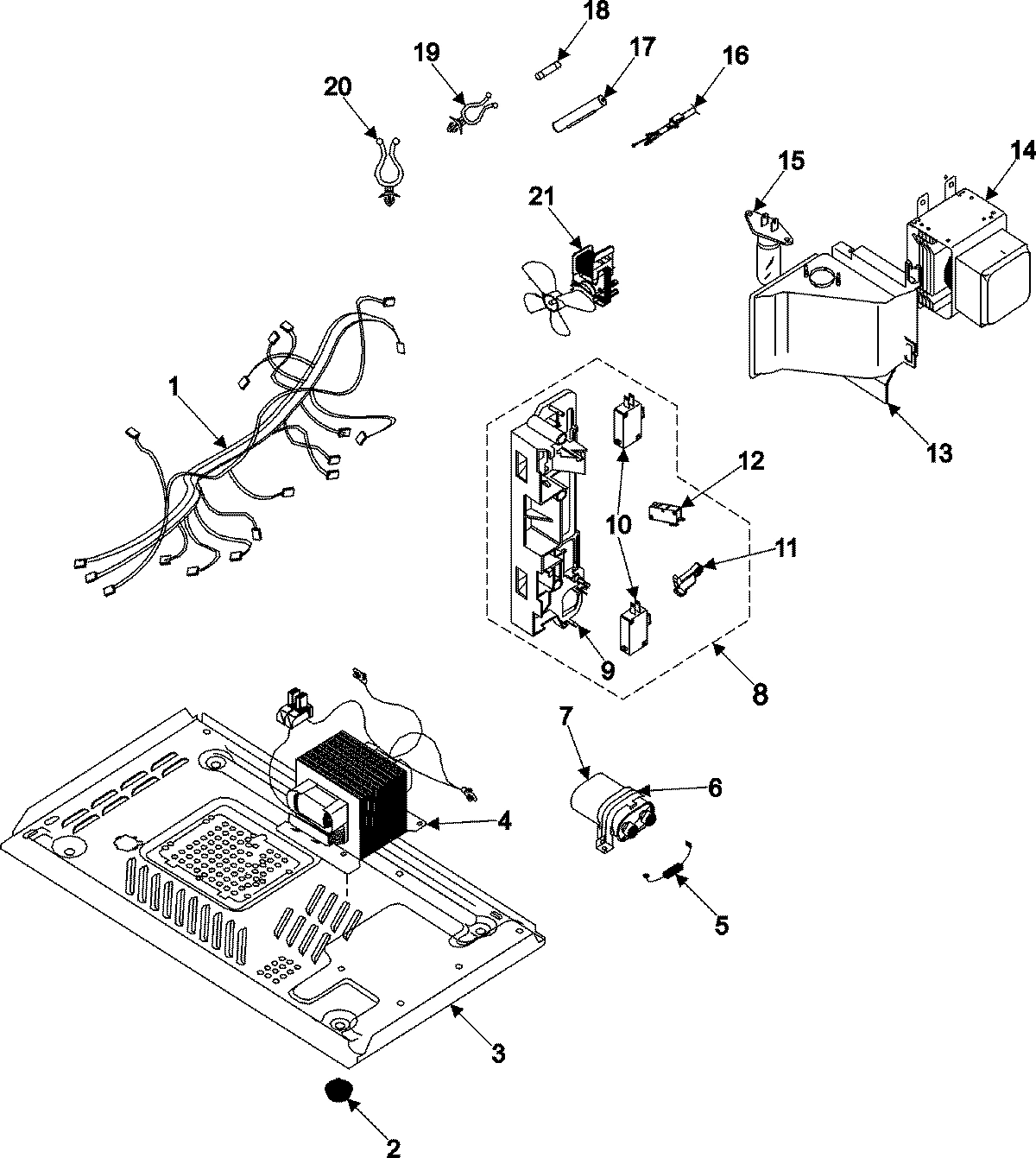 18
19
17
16
20
15
14
21
1
13
12
10
11
9
8
7
6
4
5
3
2