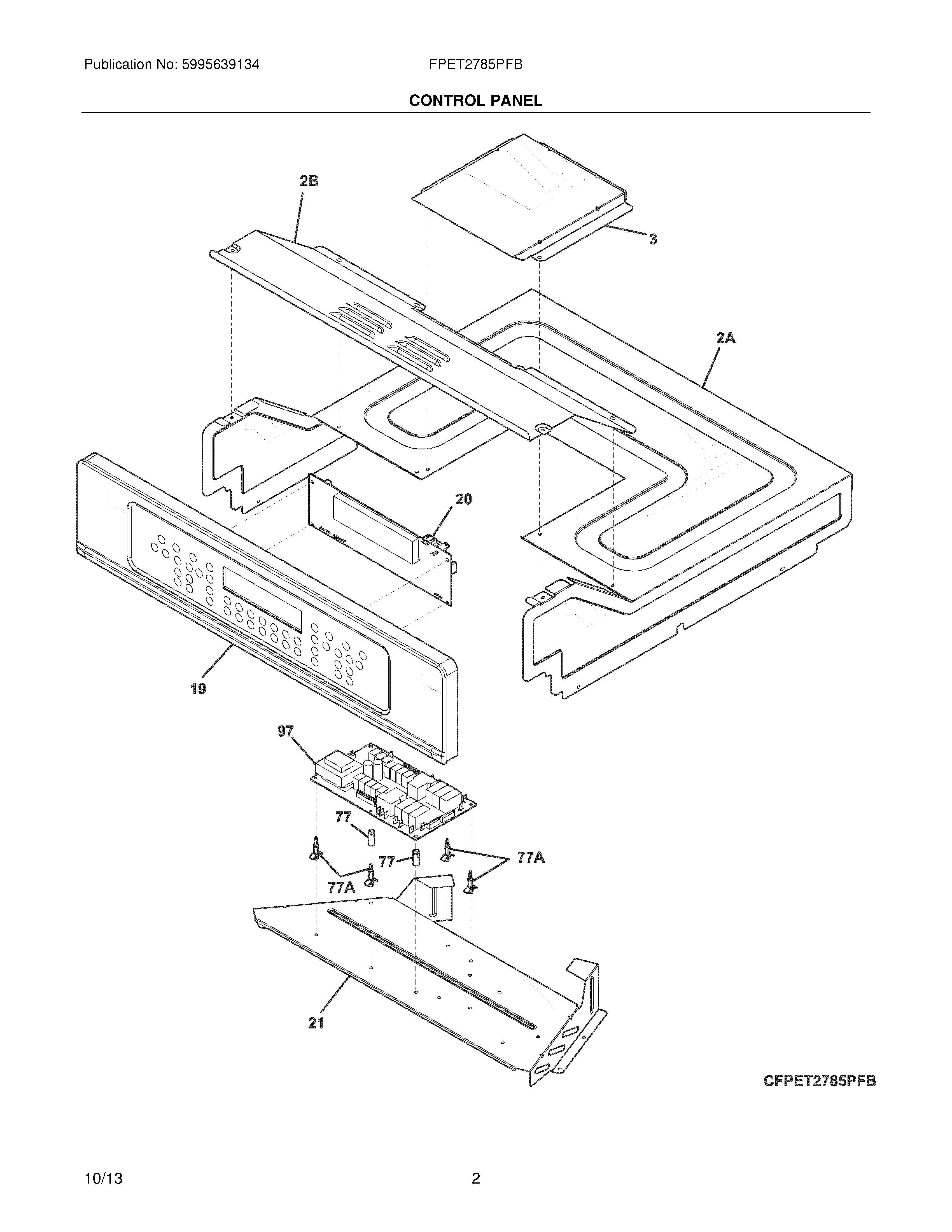 Publication No: 5995639134 FPET2785PFB

CONTROL PANEL

2B

3

2A

20

19

97

77

77

77A

77A

21

CFPET2785PFB

10/13 2