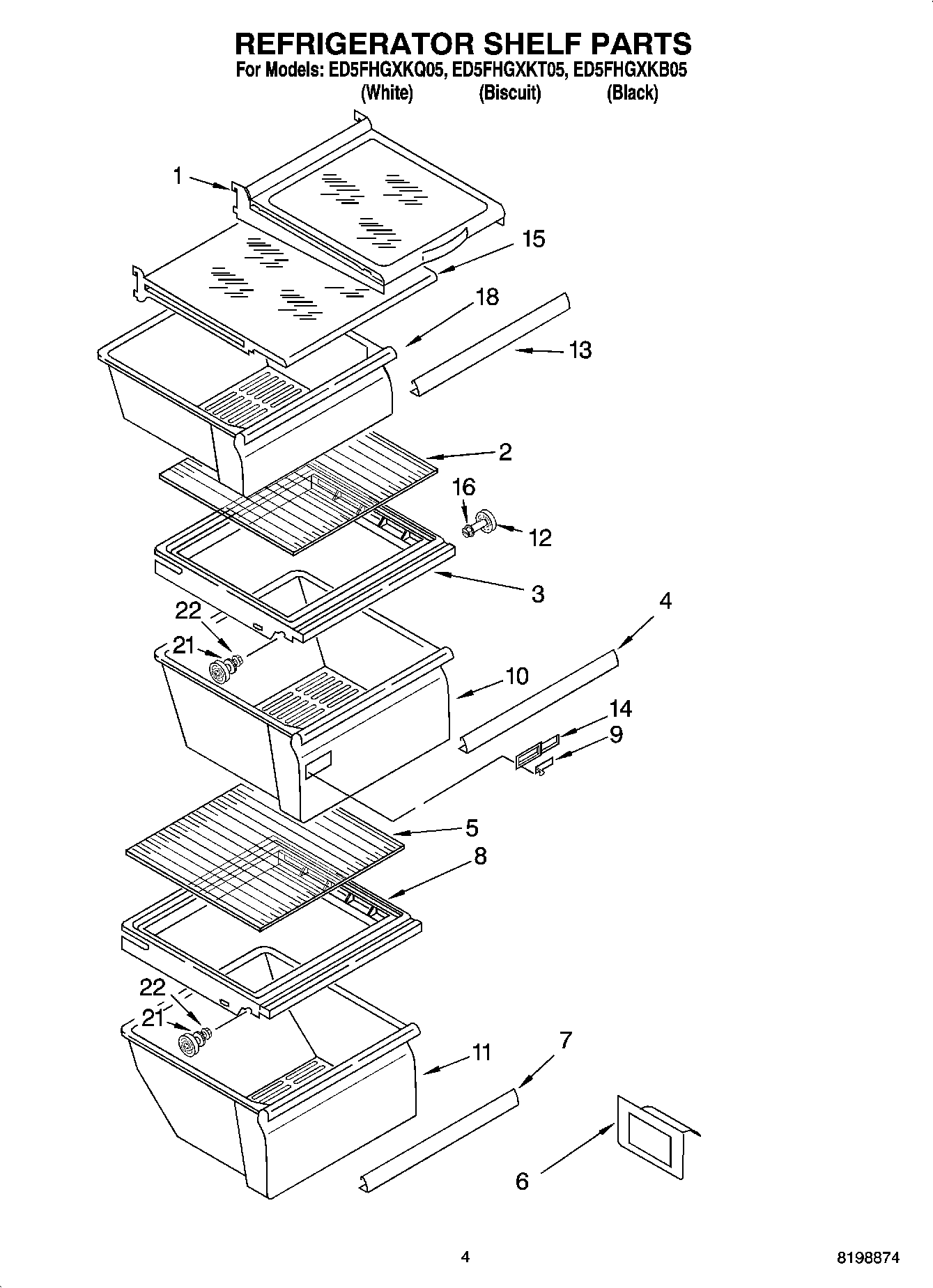 REFRIGERATOR SHELF PARTS
For Models: ED5FHGXKQ05, ED5FHGXKT05, ED5FHGXKB05
(White) (Biscuit) (Black)

1
15
18
13
2
16
12
3
4
22
21
10
14
9
5
8
22
21
11
7
6

4
8198874