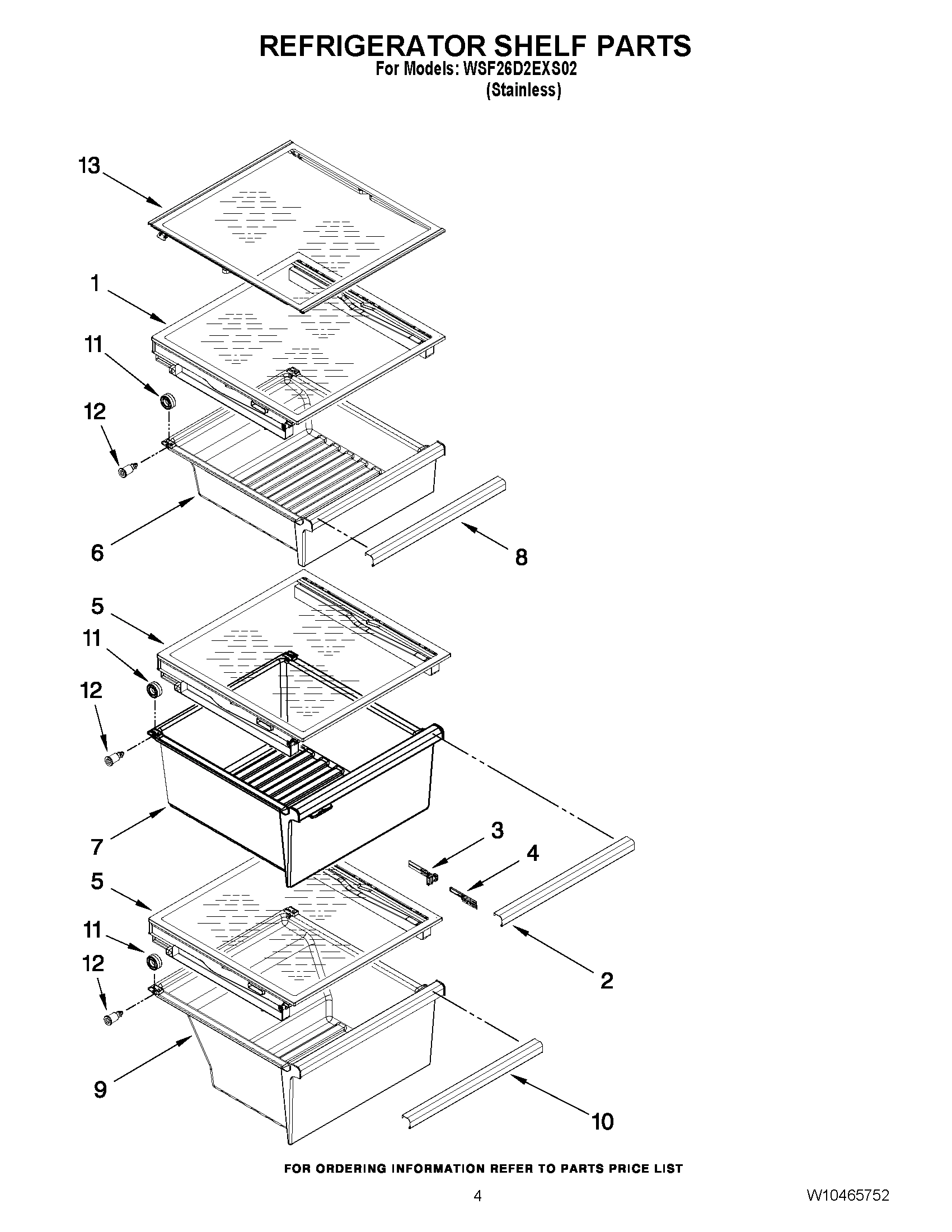 REFRIGERATOR SHELF PARTS
For Models: WSF26D2EXS02
(Stainless)

13
1
11
12
6
8
5
11
12
7
3
4
5
11
12
2
9
10

FOR ORDERING INFORMATION REFER TO PARTS PRICE LIST

4

W10465752