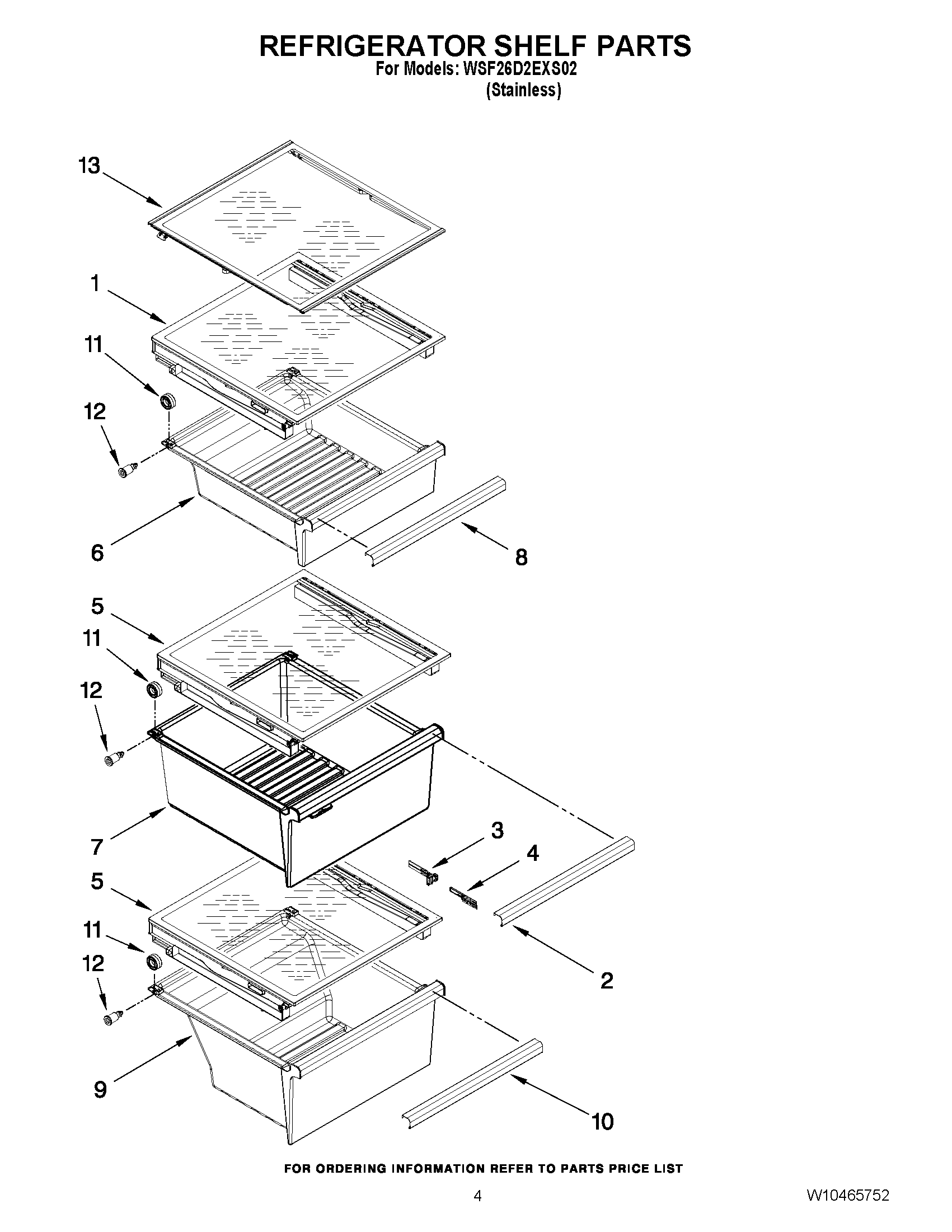 REFRIGERATOR SHELF PARTS
For Models: WSF26D2EXS02
(Stainless)

13
1
11
12
6
8
5
11
12
7
3
4
5
11
12
2
9
10

FOR ORDERING INFORMATION REFER TO PARTS PRICE LIST

4

W10465752