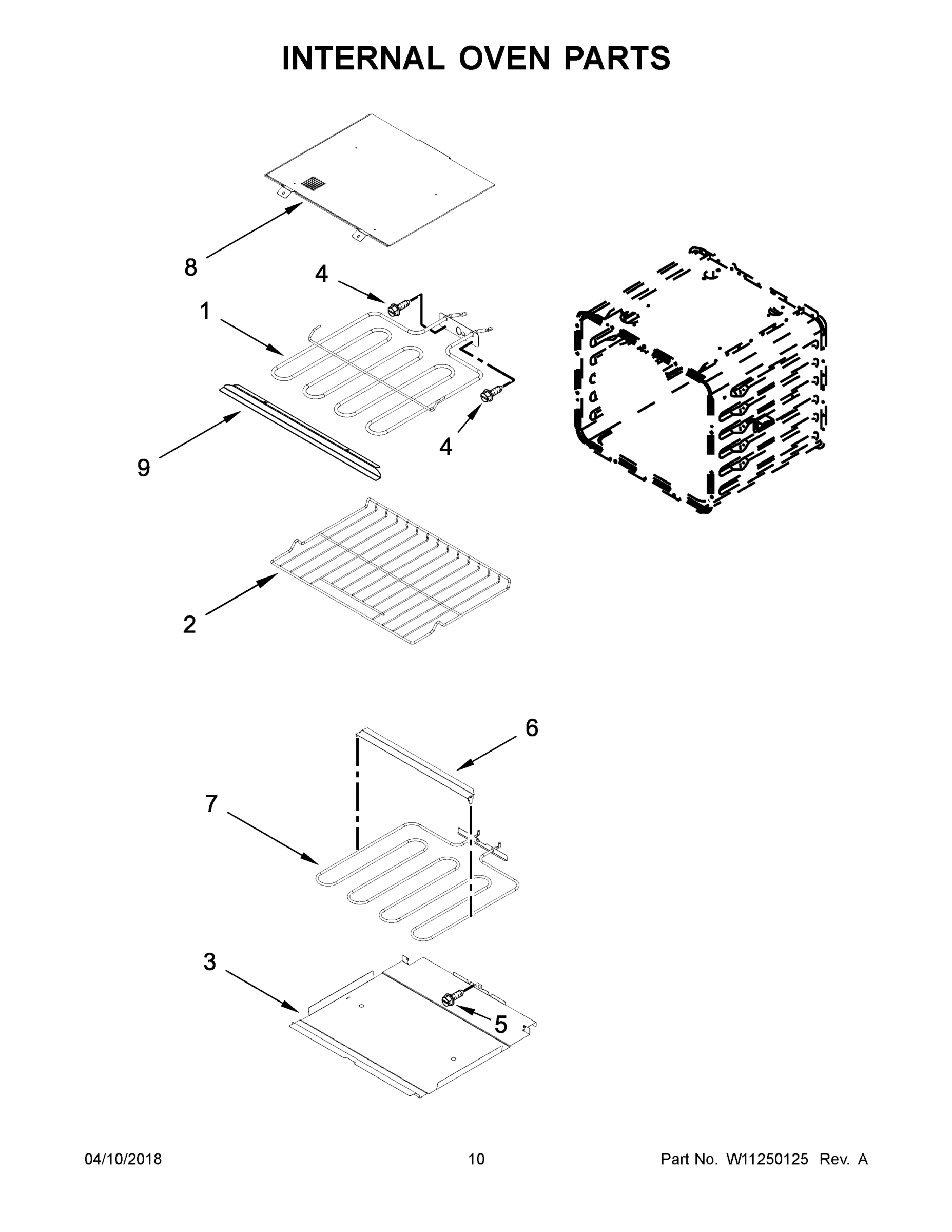 INTERNAL OVEN PARTS

8

4

1

4

9

2

6

7

3

5

04/10/2018

10

Part No. W11250125 Rev. A