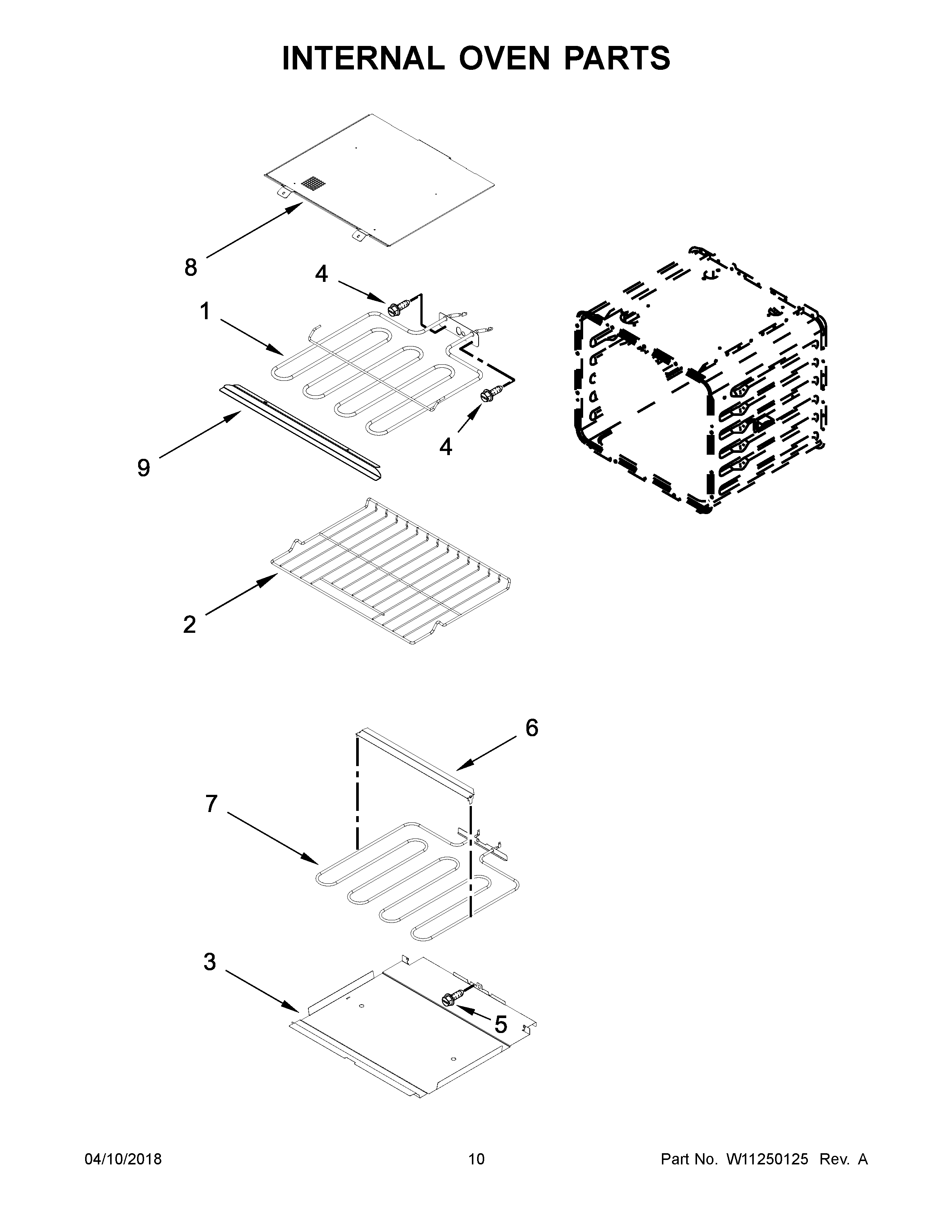 INTERNAL OVEN PARTS

8

4

1

4

9

2

6

7

3

5

04/10/2018

10

Part No. W11250125 Rev. A