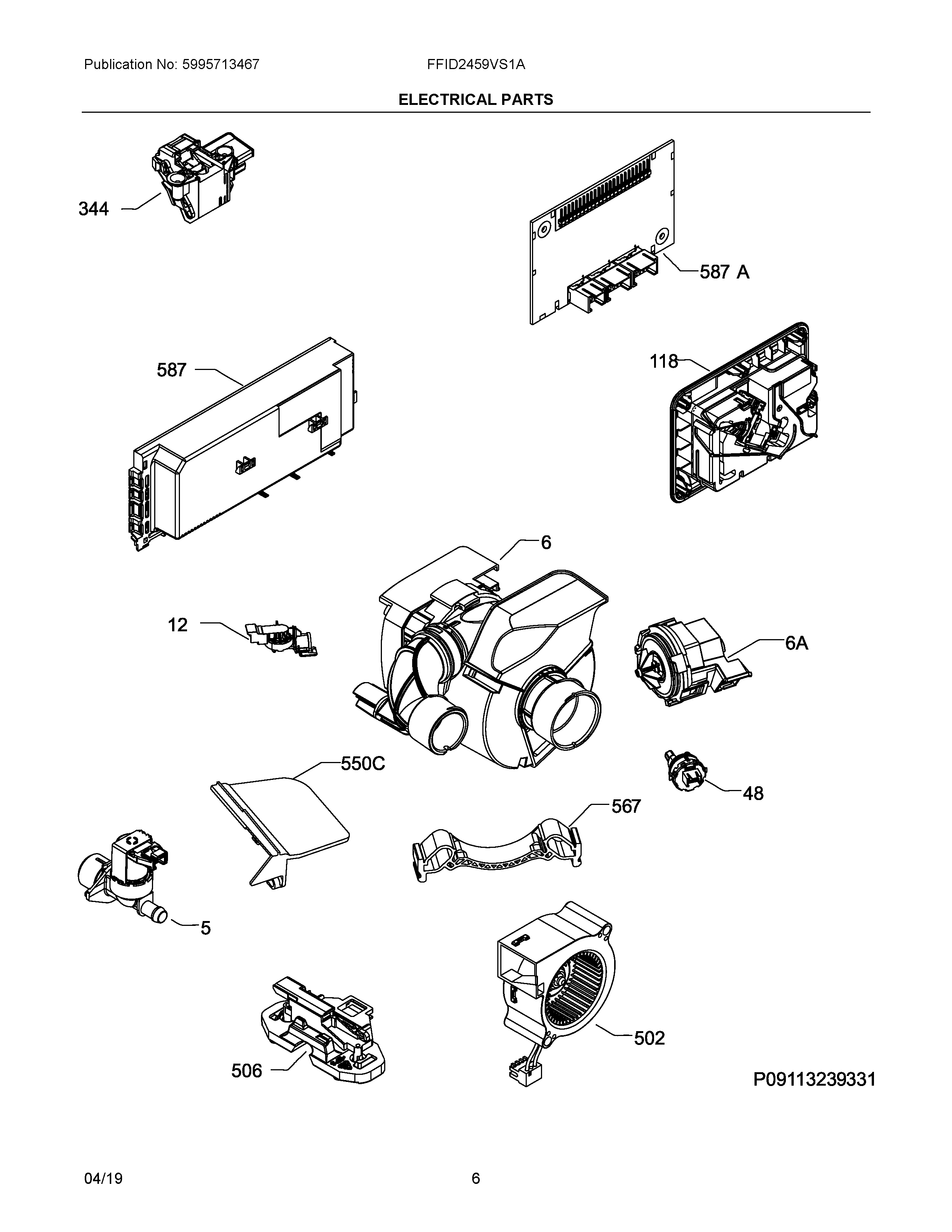 Publication No: 5995713467 FFID2459VS1A

ELECTRICAL PARTS

344

587 A

587

118

6

12

6A

550C

48

567

5

502

506

P09113239331

04/19 6