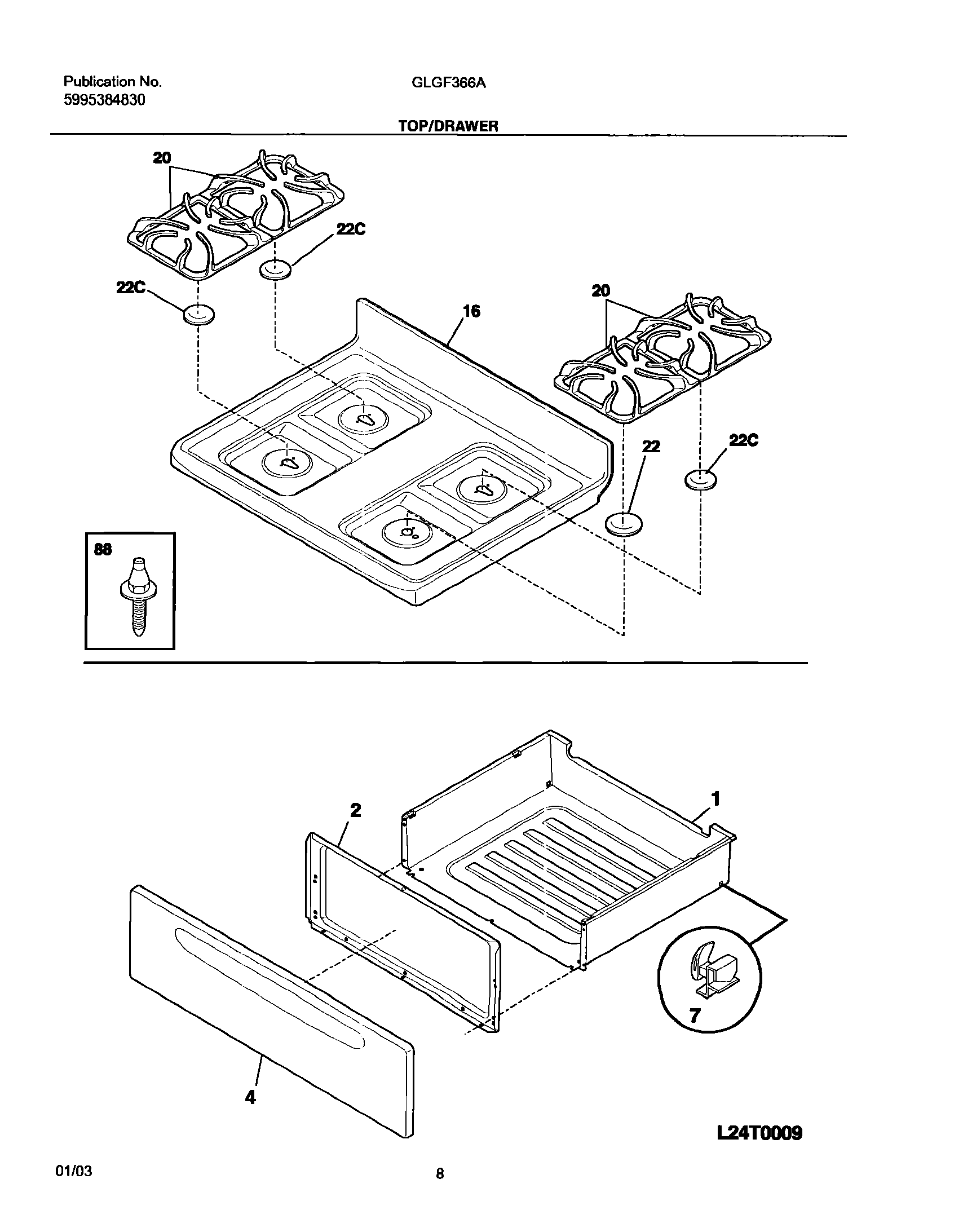 Publication No.
5995384830

GLGF366A

TOP/DRAWER

20

22C

22C

16

20

22

22C

88

2

1

7

4

L24T0009

01/03

8