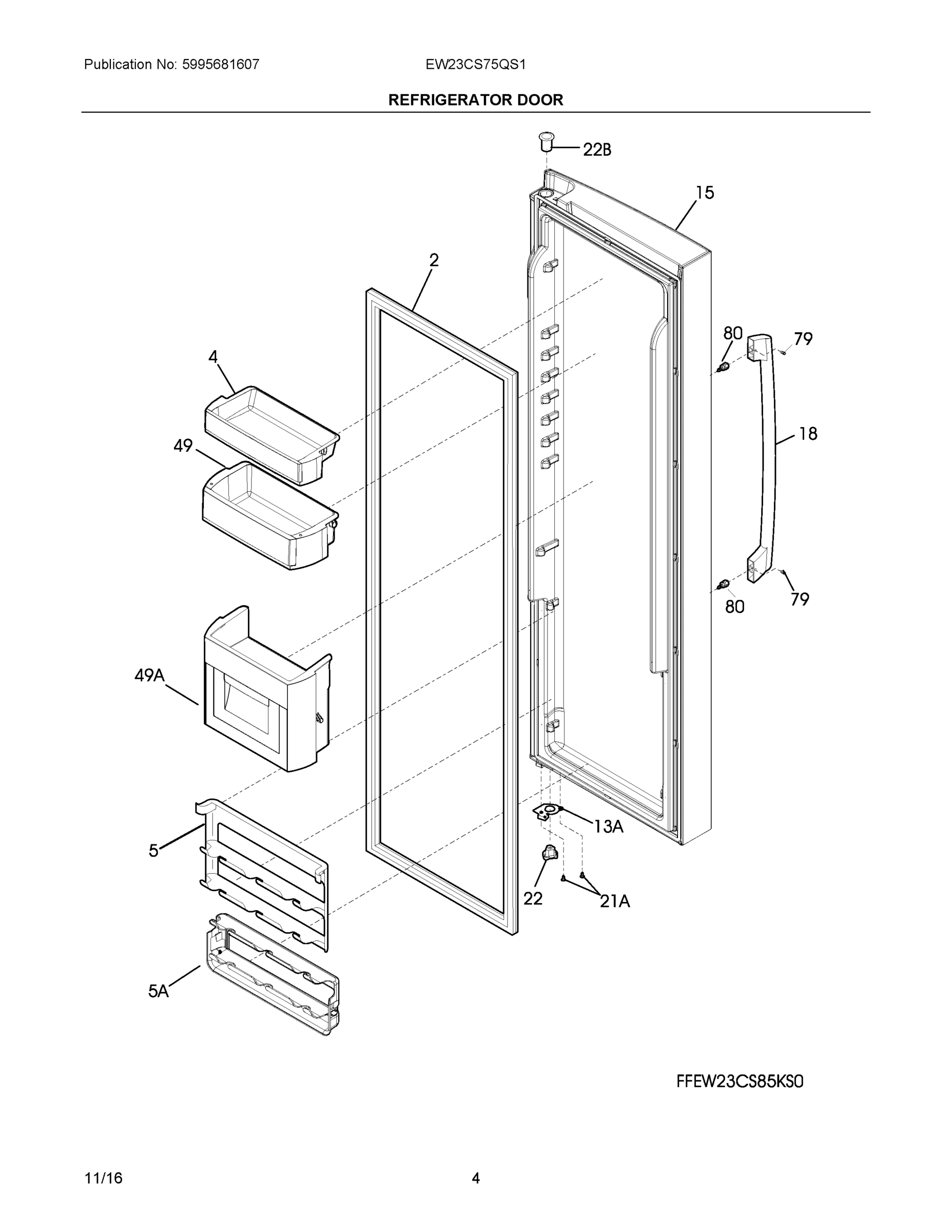 Publication No: 5995681607

EW23CS75QS1

REFRIGERATOR DOOR

22B

15

2

80

79

4

18

49

80

79

49A

13A

5

22

21A

5A

FFEW23CS85KS0

11/16

4