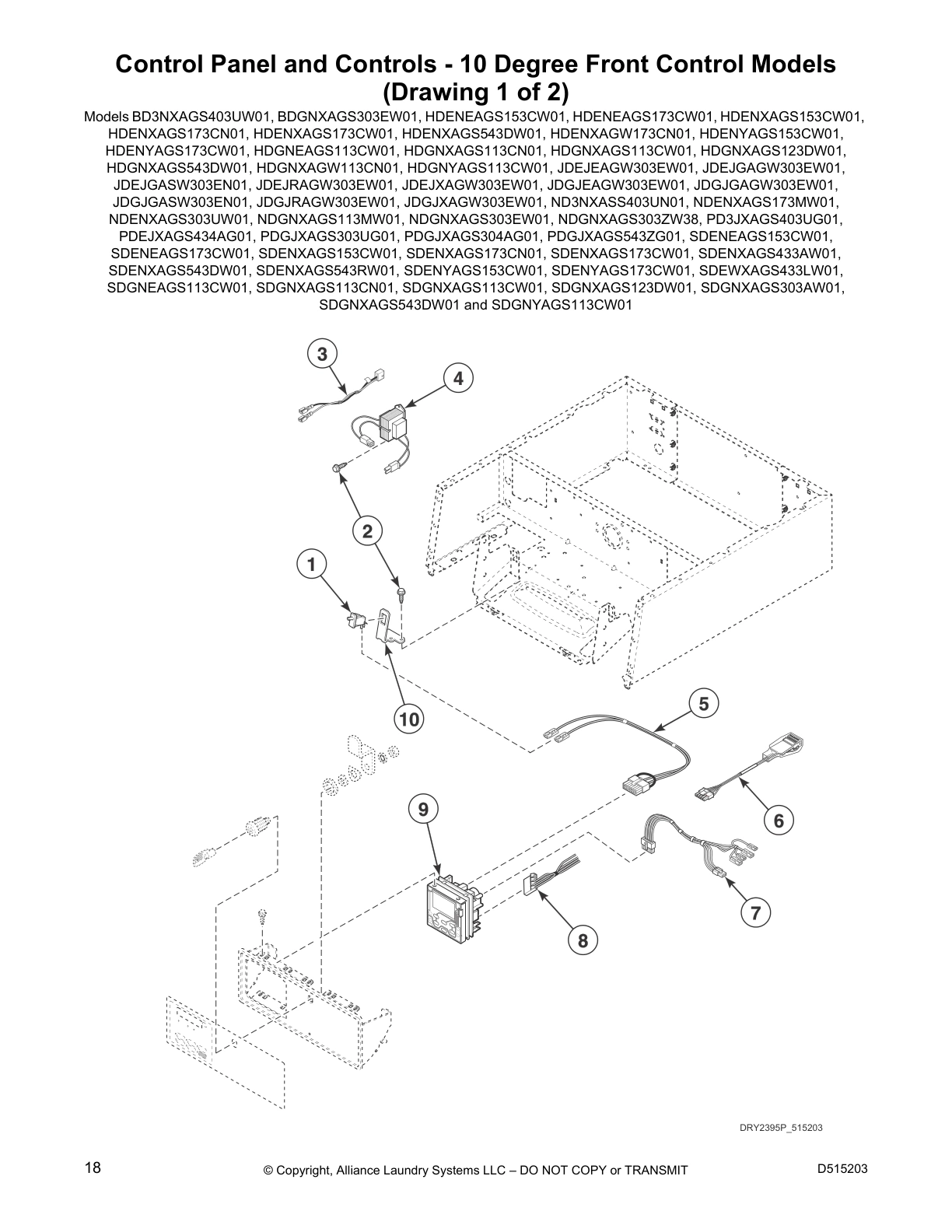 Control Panel and Controls - 10 Degree Front Control Models
(Drawing 1 of 2)

Models BD3NXAGS403UW01, BDGNXAGS303EW01, HDENEAGS153CW01, HDENEAGS173CW01, HDENXAGS153CW01, HDENXAGS173CN01, HDENXAGS173CW01, HDENXAGS543DW01, HDENXAGW173CN01, HDENYAGS153CW01, HDENYAGS173CW01, HDGNEAGS113CW01, HDGNXAGS113CN01, HDGNXAGS113CW01, HDGNXAGS123DW01, HDGNXAGS543DW01, HDGNXAGW113CN01, HDGNYAGS113CW01, JDEJEAGW303EW01, JDEJGAGW303EW01, JDEJGASW303EN01, JDEJRAGW303EW01, JDEJXAGW303EW01, JDGJEAGW303EW01, JDGJGAGW303EW01, JDGJGASW303EN01, JDGJRAGW303EW01, JDGJXAGW303EW01, ND3NXASS403UN01, NDENXAGS173MW01, NDENXAGS303UW01, NDGNXAGS113MW01, NDGNXAGS303EW01, NDGNXAGS303ZW38, PD3JXAGS403UG01, PDEJXAGS434AG01, PDGJXAGS303UG01, PDGJXAGS304AG01, PDGJXAGS543ZG01, SDENEAGS153CW01, SDENEAGS173CW01, SDENXAGS153CW01, SDENXAGS173CN01, SDENXAGS173CW01, SDENXAGS433AW01, SDENXAGS543DW01, SDENXAGS543RW01, SDENYAGS153CW01, SDENYAGS173CW01, SDEWXAGS433LW01, SDGNEAGS113CW01, SDGNXAGS113CN01, SDGNXAGS113CW01, SDGNXAGS123DW01, SDGNXAGS303AW01, SDGNXAGS543DW01 and SDGNYAGS113CW01

3
4
2
1
10
5
6
9
7
8

DRY2395P_515203

18
© Copyright, Alliance Laundry Systems LLC – DO NOT COPY or TRANSMIT
D515203