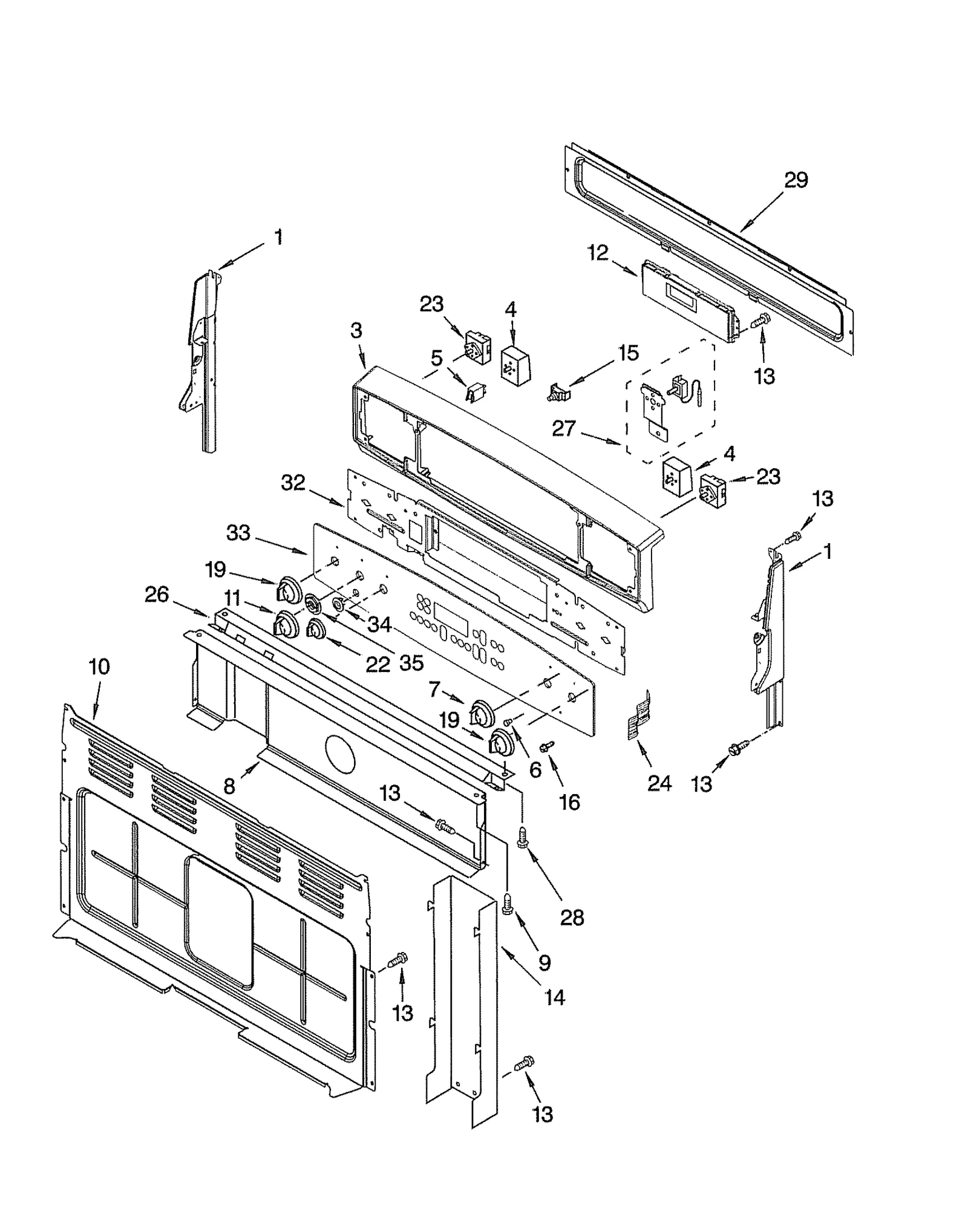 29
1
12
23
4
3
5
15
13
27
4
23
32
13
33
1
19
26
11
34
22
35
10
7
19
6
16
24
13
8
13
28
9
14
13
13