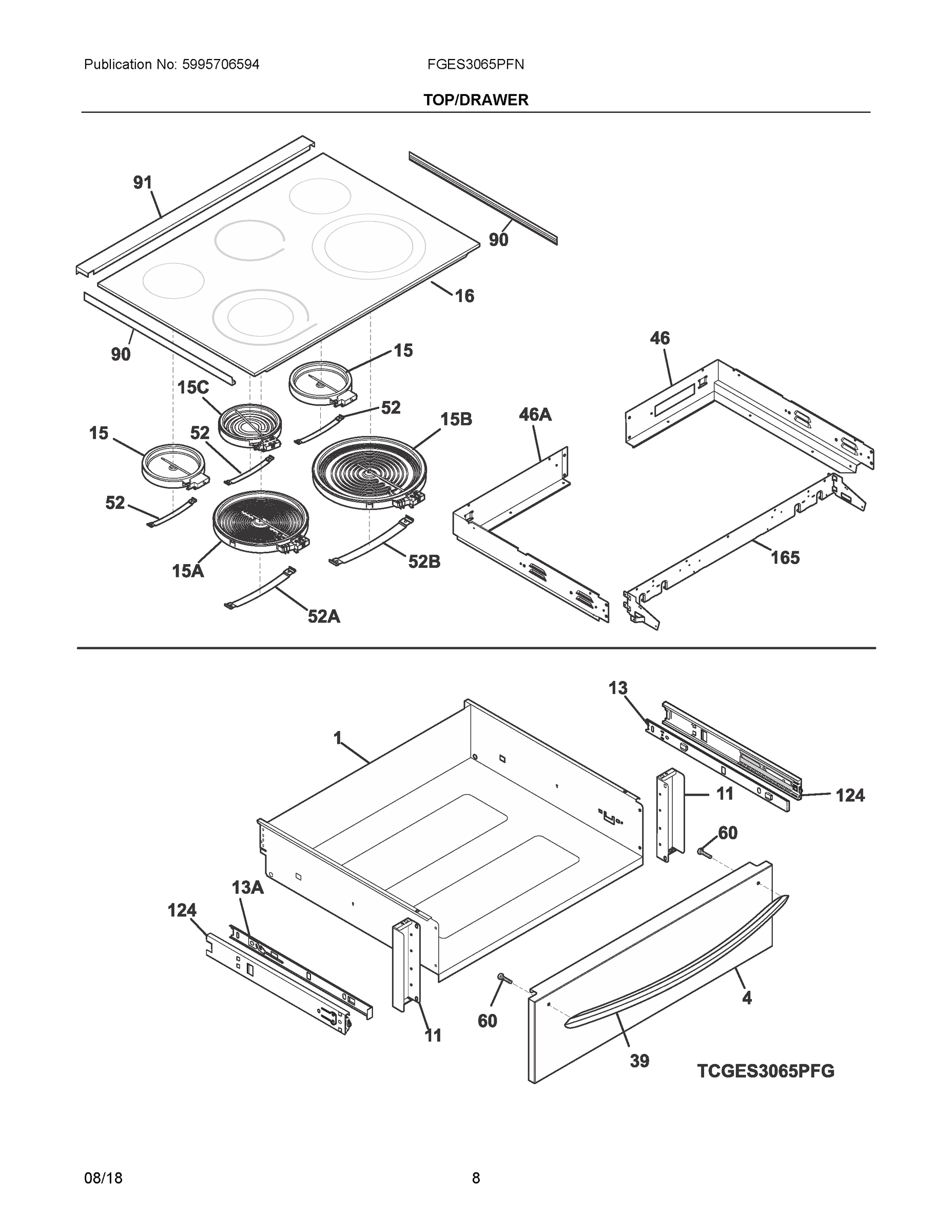 Publication No: 5995706594

FGES3065PFN

TOP/DRAWER

91

90

16

90

15

46

15C

52

15B

46A

15

52

52

15A

52B

165

52A

13

1

11

124

60

13A

124

4

60

11

39

TCGES3065PFG

08/18

8