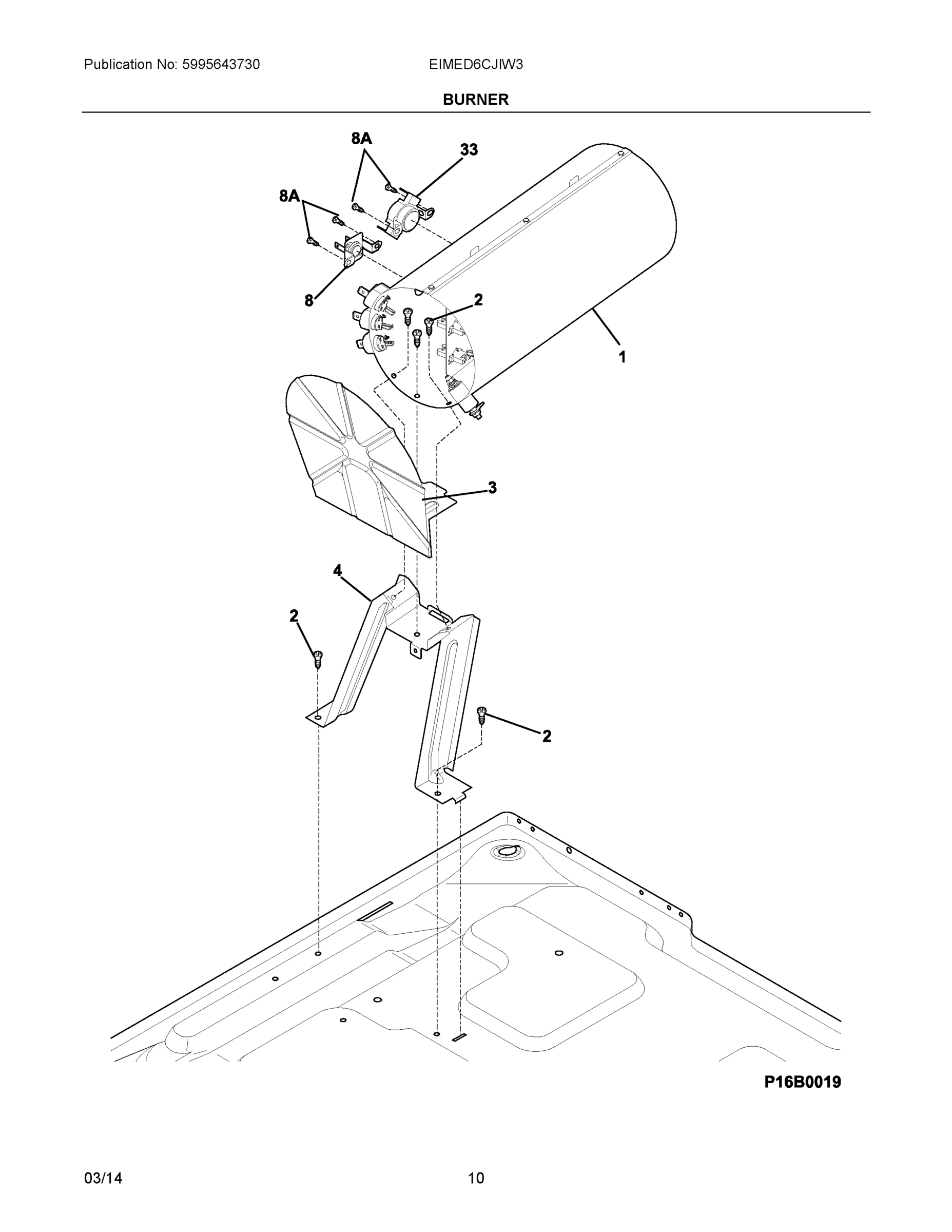 Publication No: 5995643730

EIMED6CJIW3

BURNER

8A

33

8A

8

2

1

3

4

2

2

P16B0019

03/14

10