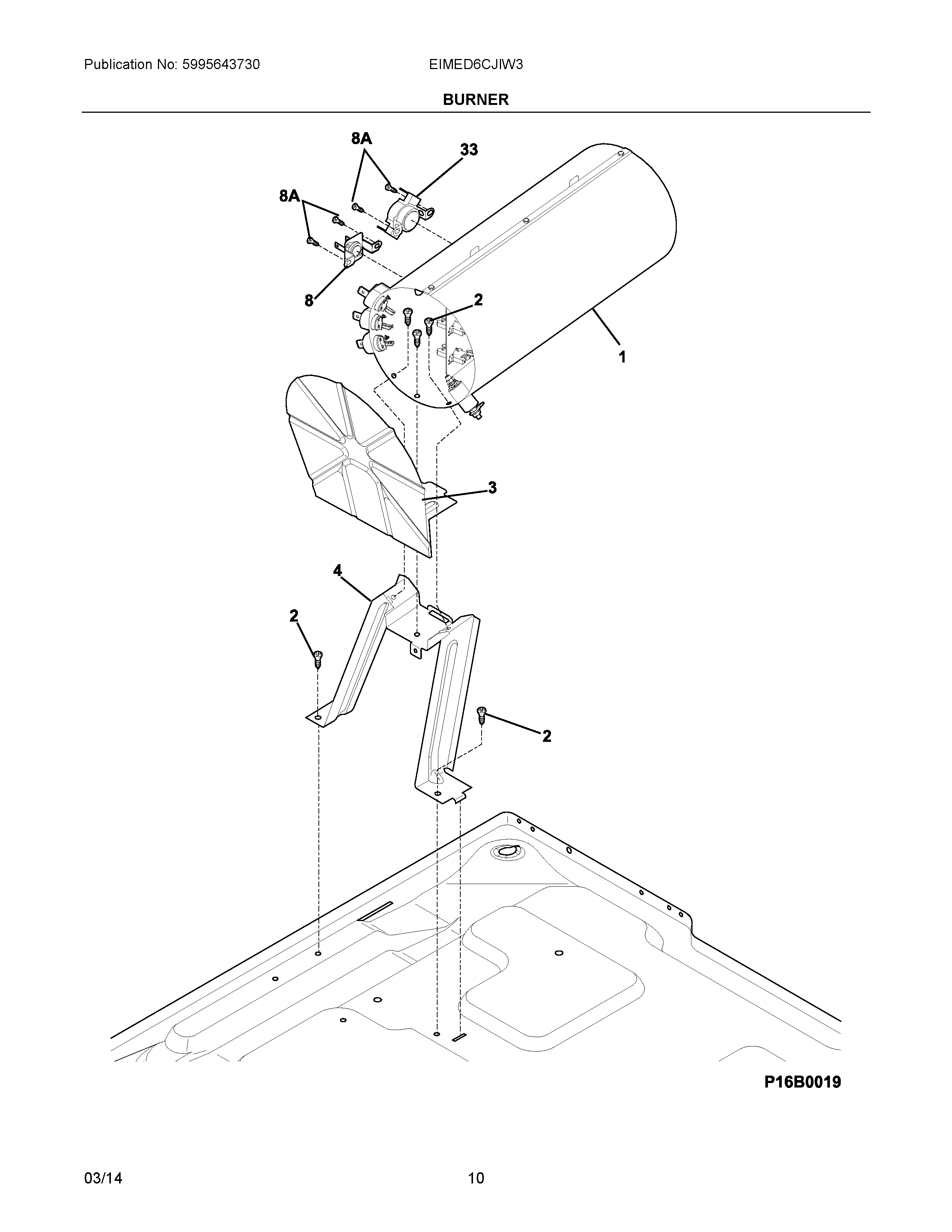 Publication No: 5995643730

EIMED6CJIW3

BURNER

8A

33

8A

8

2

1

3

4

2

2

P16B0019

03/14

10