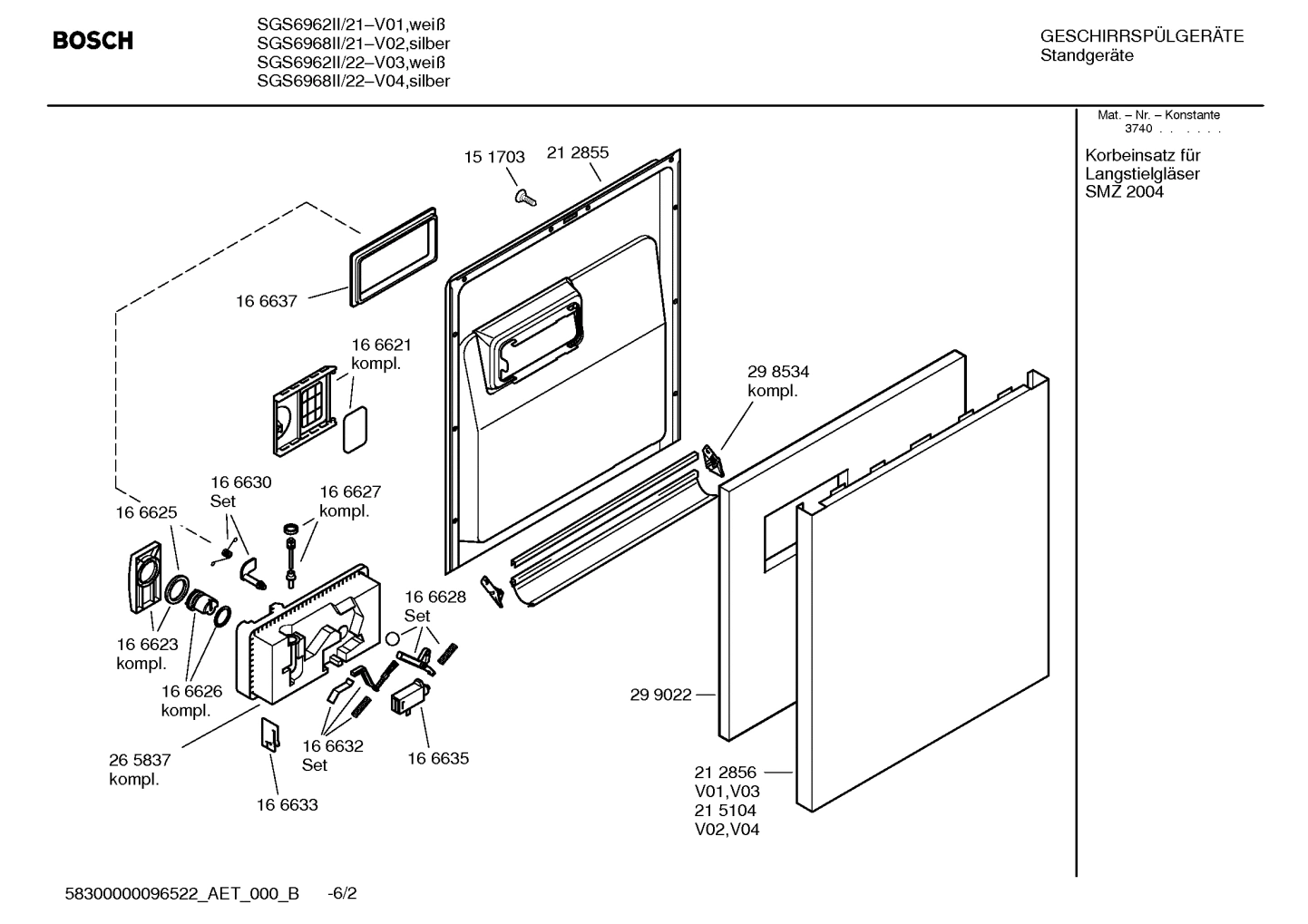 BOSCH

SGS6962II/21–V01,weiß
SGS6968II/21–V02,silber
SGS6962II/22–V03,weiß
SGS6968II/22–V04,silber

GESCHIRRSPÜLGERÄTE
Standgeräte

Mat. – Nr. – Konstante
3740 . . . . . .

Korbeinsatz für
Langstielgläser
SMZ 2004

15 1703
21 2855
16 6637
16 6621
kompl.
29 8534
kompl.
16 6630
Set
16 6627
kompl.
16 6625
16 6628
Set
16 6623
kompl.
16 6626
kompl.
29 9022
26 5837
kompl.
16 6632
Set
16 6635
16 6633
21 2856
V01,V03
21 5104
V02,V04

58300000096522_AET_000_B -6/2