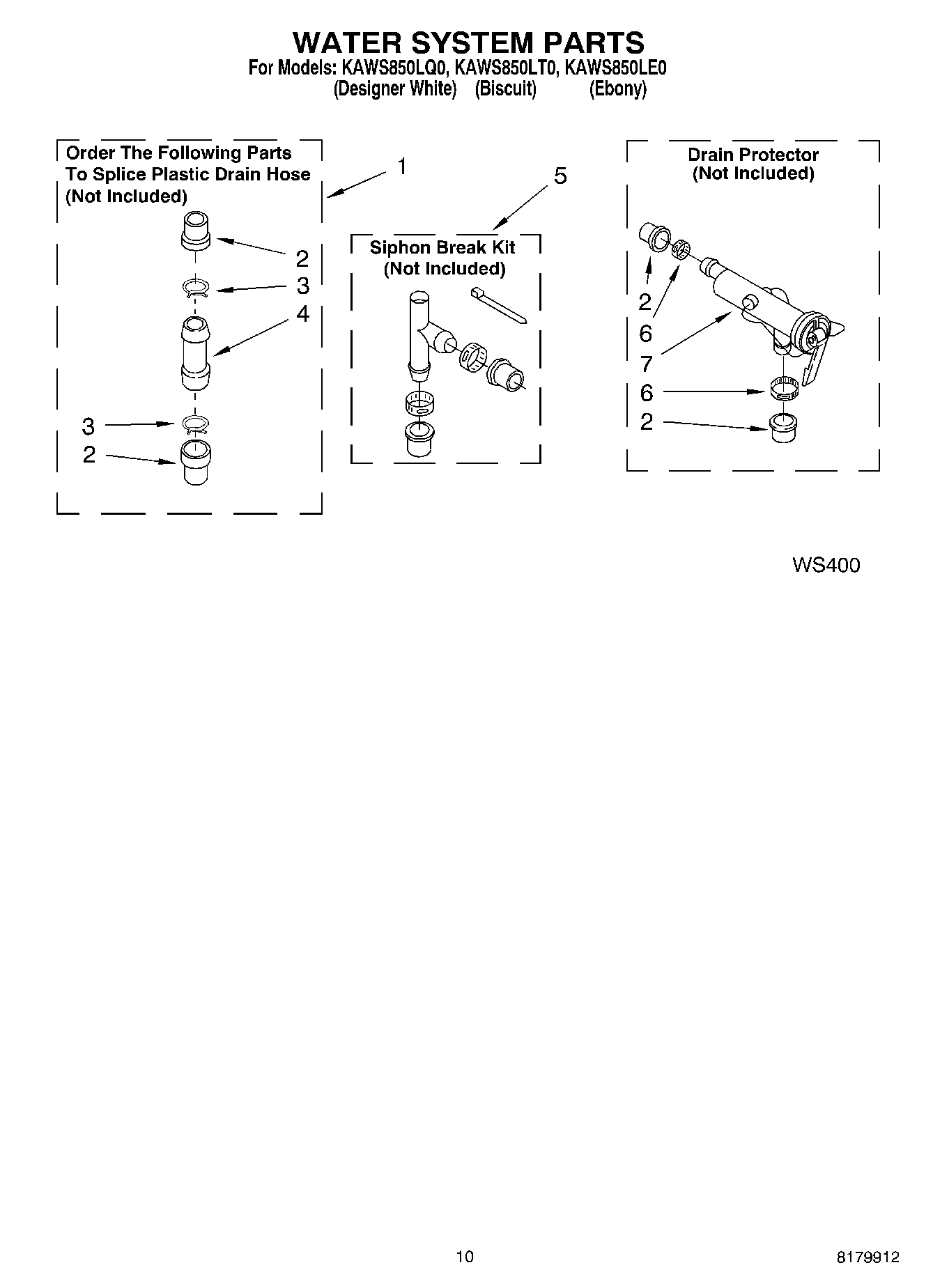 WATER SYSTEM PARTS
For Models: KAWS850LQ0, KAWS850LT0, KAWS850LE0
(Designer White) (Biscuit) (Ebony)

Order The Following Parts To Splice Plastic Drain Hose (Not Included)

1

2
3
4

3
2

5

Siphon Break Kit (Not Included)

Drain Protector (Not Included)

2
6
7
6
2

WS400

10

8179912