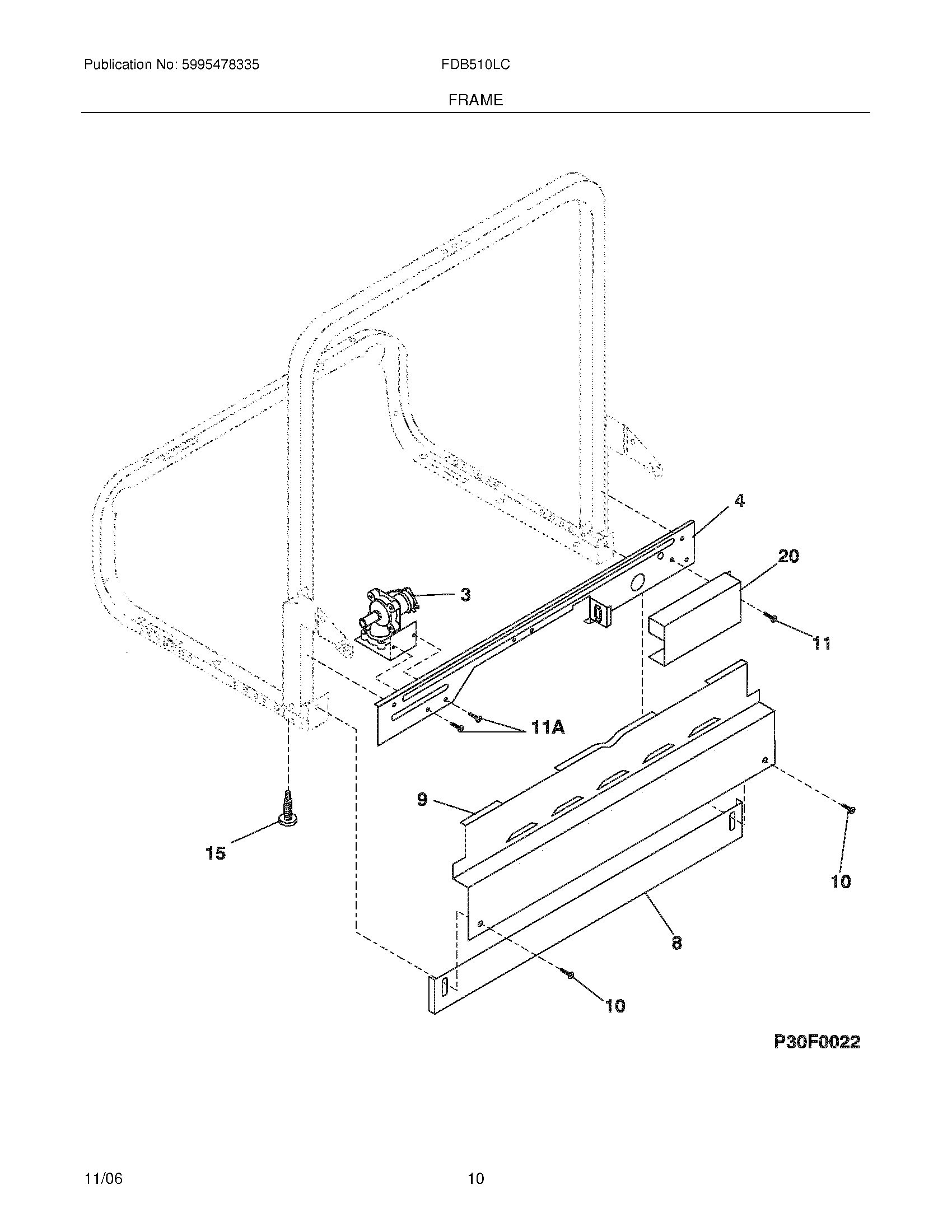 Publication No: 5995478335

FDB510LC

FRAME

4

20

3

11

11A

9

15

10

8

10

P30F0022

11/06

10