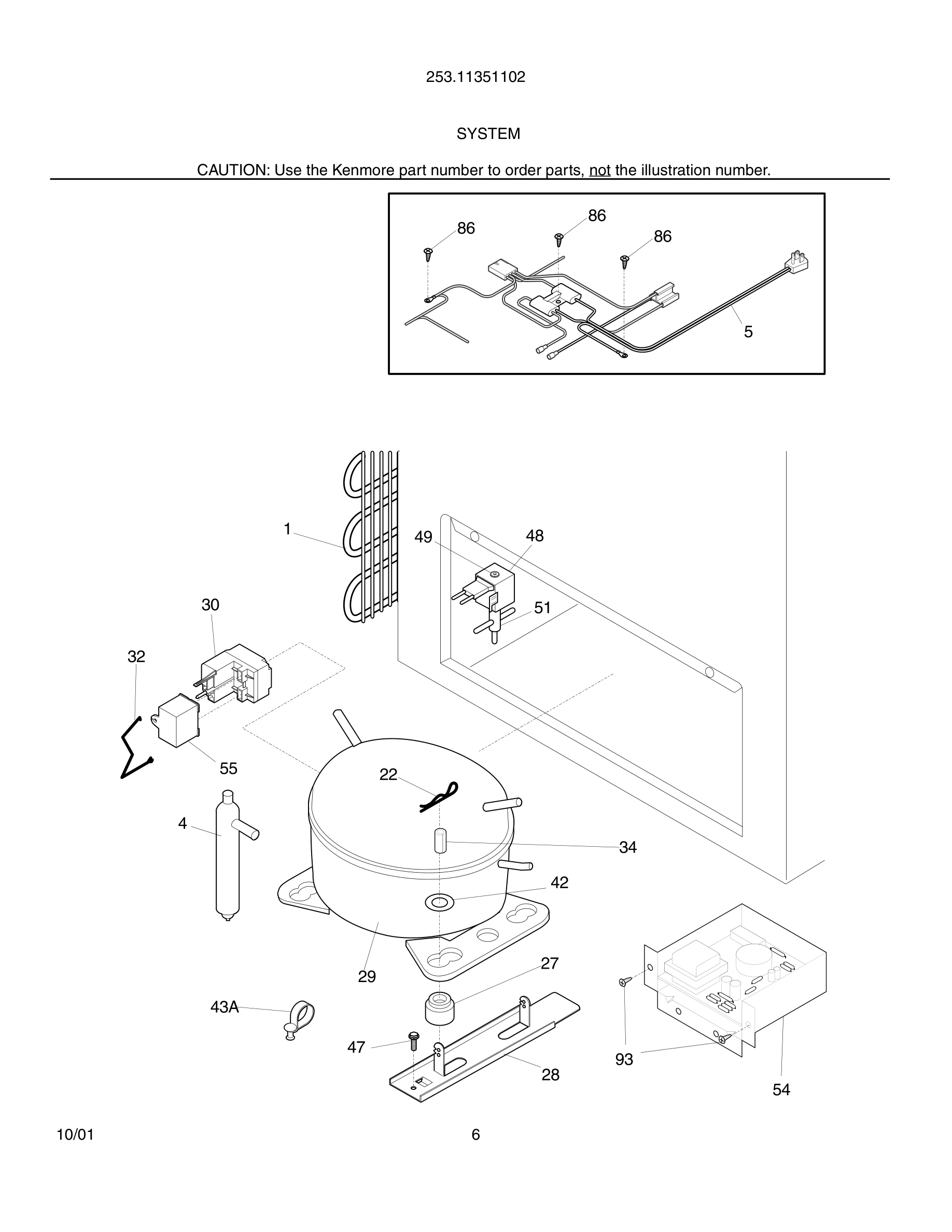 253.11351102

SYSTEM

CAUTION: Use the Kenmore part number to order parts, not the illustration number.

86
86
86
5

1
49
48
51
30
32
55
22
4
34
42
29
27
43A
47
28
93
54

10/01

6