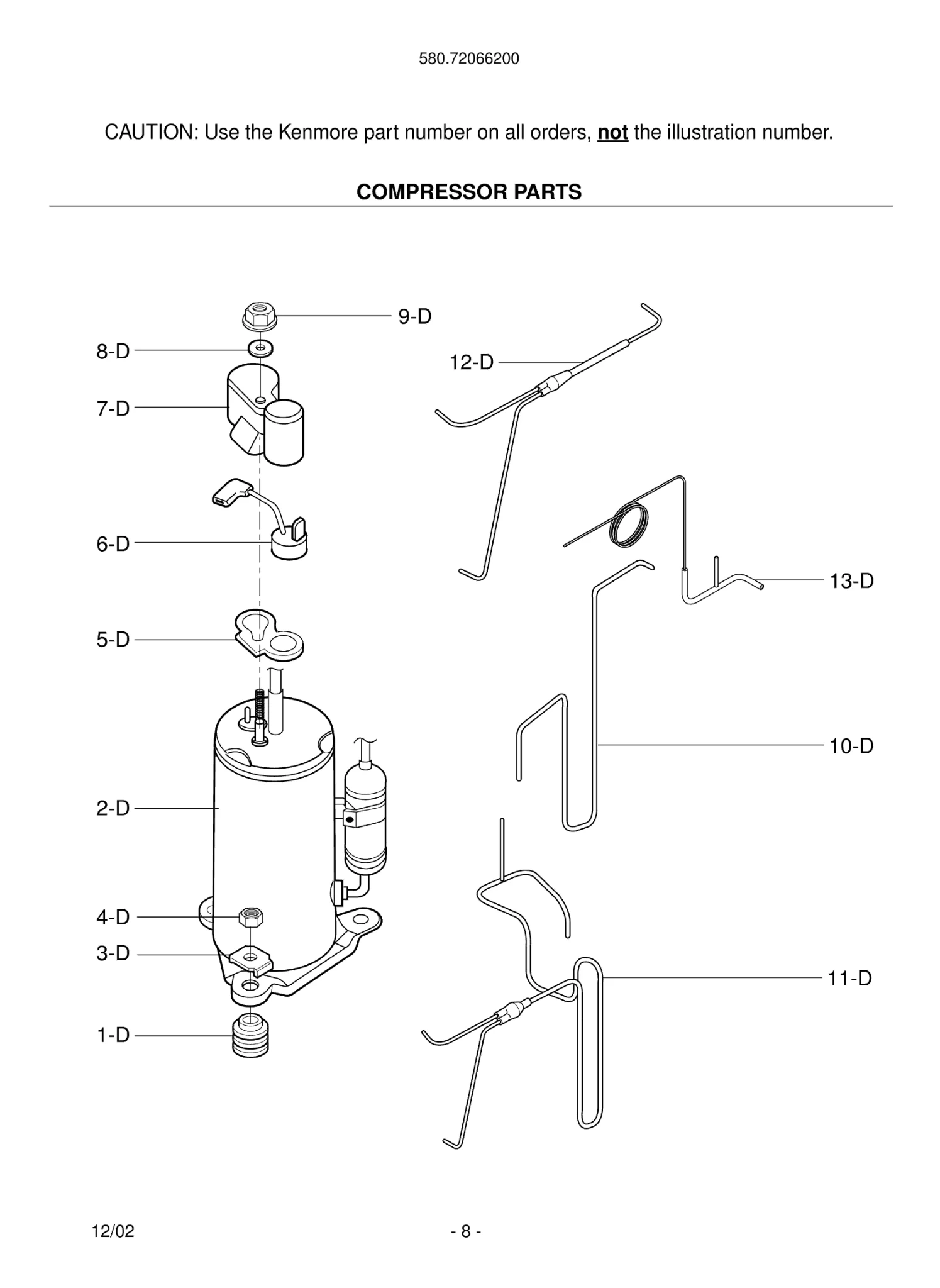 580.72066200

CAUTION: Use the Kenmore part number on all orders, not the illustration number.

COMPRESSOR PARTS

9-D
8-D
12-D
7-D
6-D
13-D
5-D
10-D
2-D
4-D
3-D
11-D
1-D

12/02

- 8 -