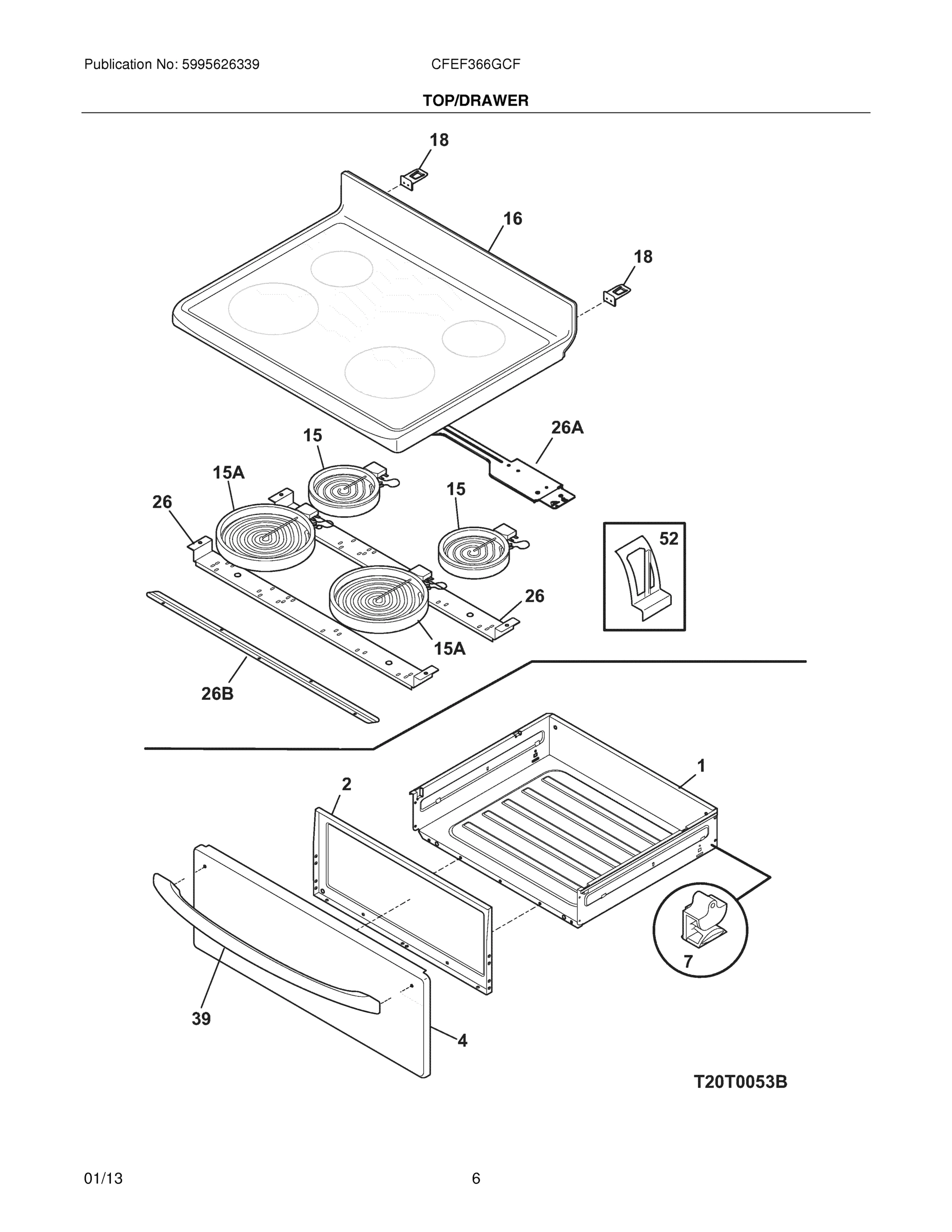 Publication No: 5995626339

CFEF366GCF

TOP/DRAWER

18

16

18

26A

15

15A

15

26

52

26

15A

26B

1

2

7

39

4

T20T0053B

01/13

6